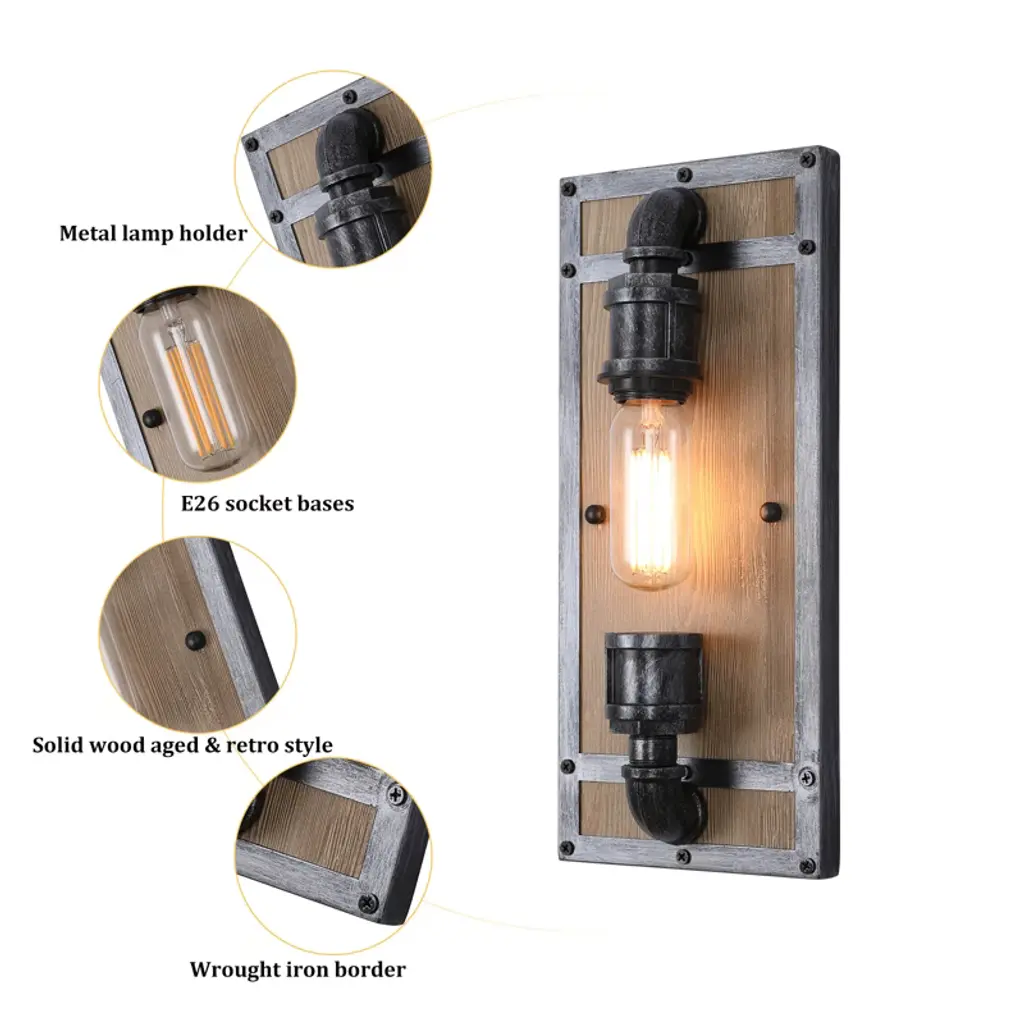 Metal lamp holder

E26 socket bases

Solid wood aged & retro style

Wrought iron border