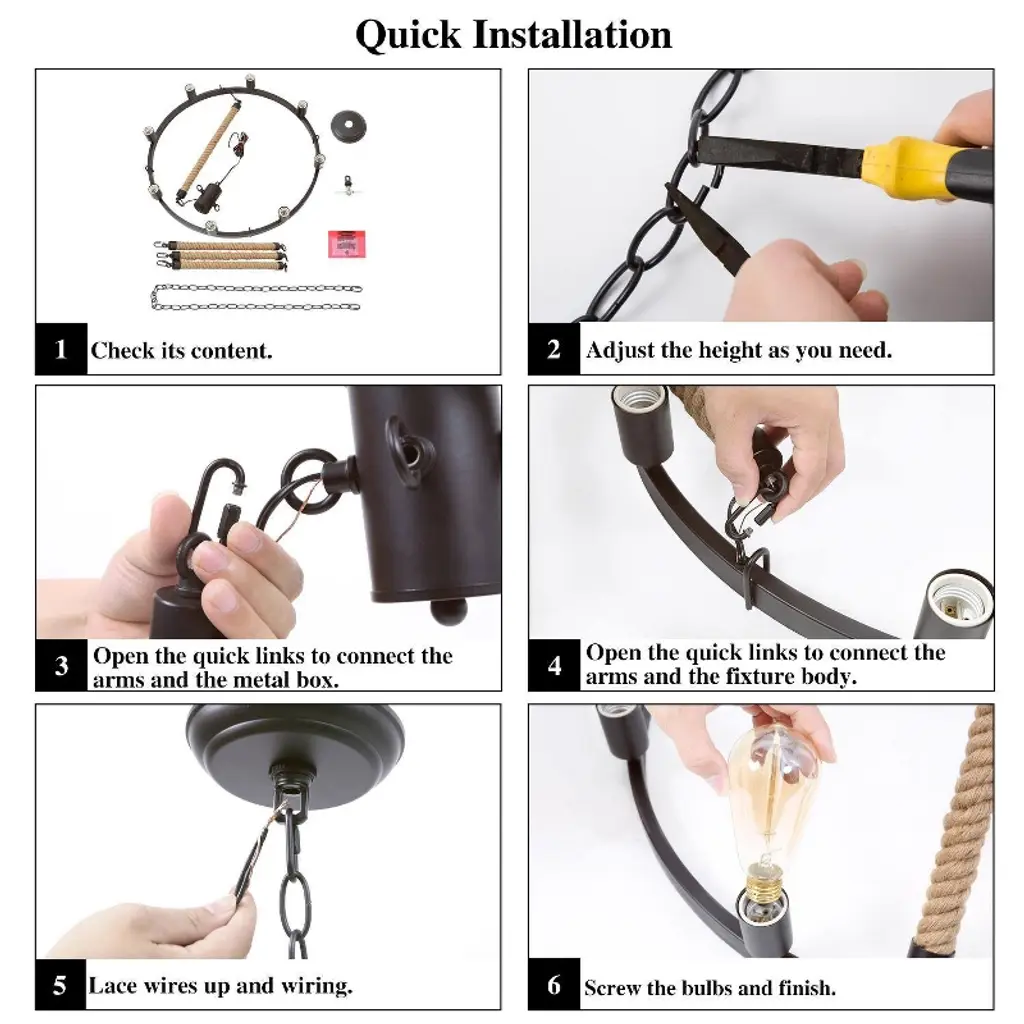 Quick Installation

1 Check its content.

2 Adjust the height as you need.

3 Open the quick links to connect the arms and the metal box.

4 Open the quick links to connect the arms and the fixture body.

5 Lace wires up and wiring.

6 Screw the bulbs and finish.