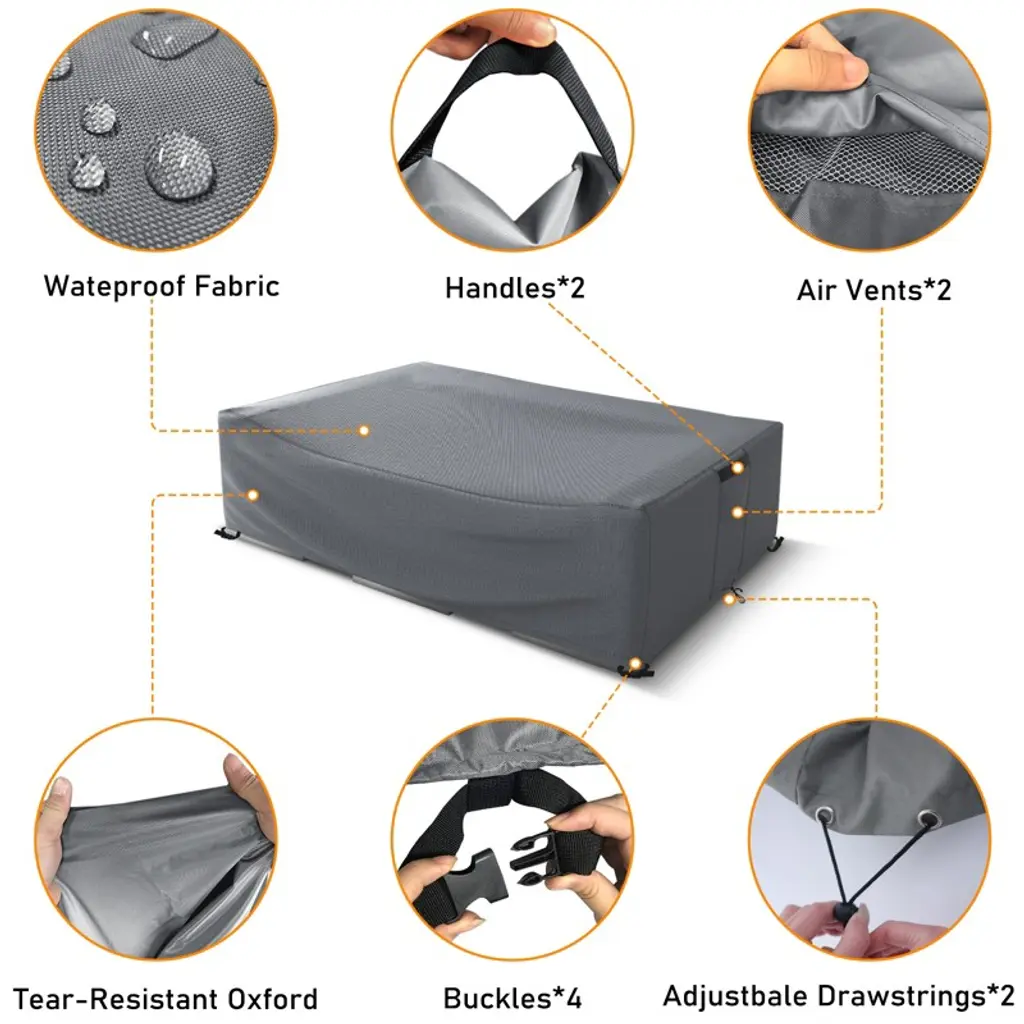 Wateproof Fabric

Handles*2

Air Vents*2

Tear-Resistant Oxford

Buckles*4

Adjustbale Drawstrings*2