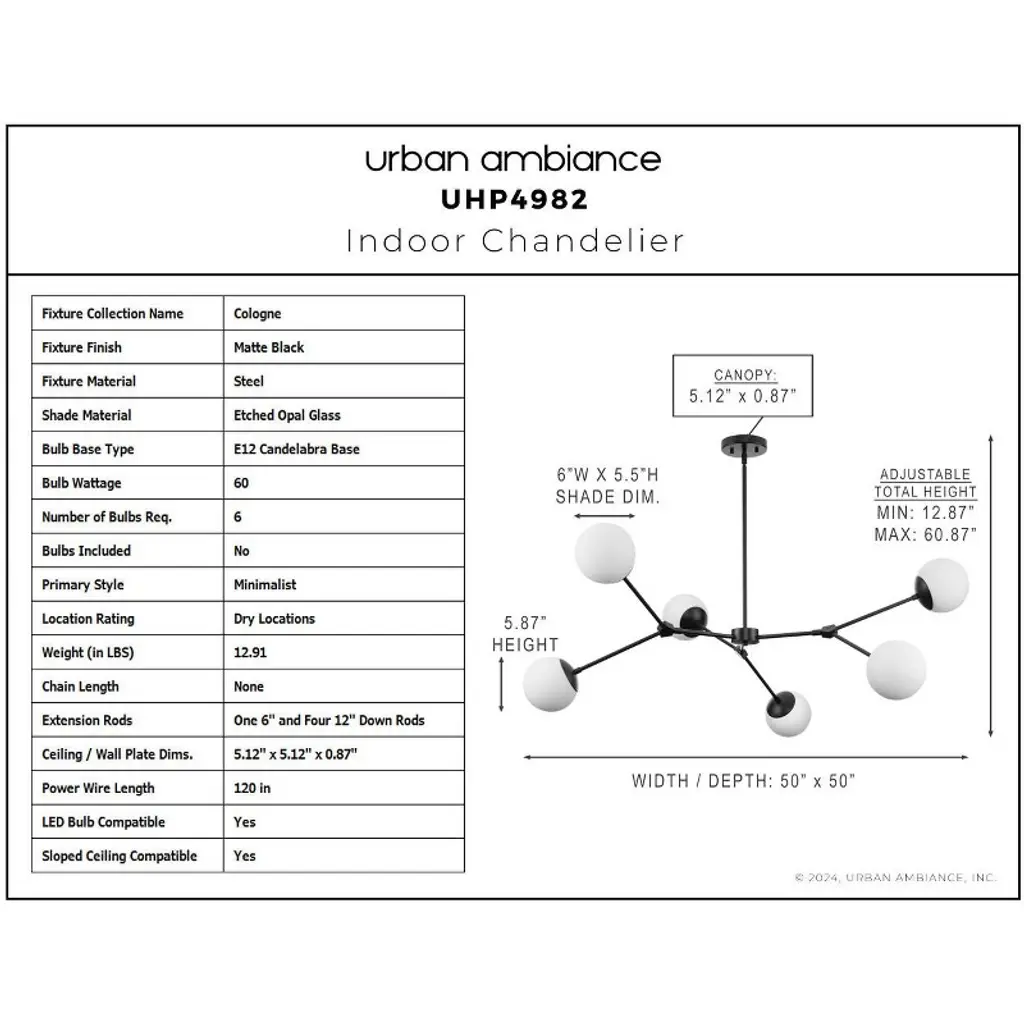 urban ambiance
UHP4982
Indoor Chandelier

| Fixture Collection Name | Cologne |
|---|---|
| Fixture Finish | Matte Black |
| Fixture Material | Steel |
| Shade Material | Etched Opal Glass |
| Bulb Base Type | E12 Candelabra Base |
| Bulb Wattage | 60 |
| Number of Bulbs Req. | 6 |
| Bulbs Included | No |
| Primary Style | Minimalist |
| Location Rating | Dry Locations |
| Weight (in LBS) | 12.91 |
| Chain Length | None |
| Extension Rods | One 6" and Four 12" Down Rods |
| Ceiling / Wall Plate Dims. | 5.12" x 5.12" x 0.87" |
| Power Wire Length | 120 in |
| LED Bulb Compatible | Yes |
| Sloped Ceiling Compatible | Yes |

CANOPY:
5.12" x 0.87"

6"W X 5.5"H
SHADE DIM.

ADJUSTABLE
TOTAL HEIGHT
MIN: 12.87"
MAX: 60.87"

5.87"
HEIGHT

WIDTH / DEPTH: 50" x 50"

© 2024, URBAN AMBIANCE, INC.