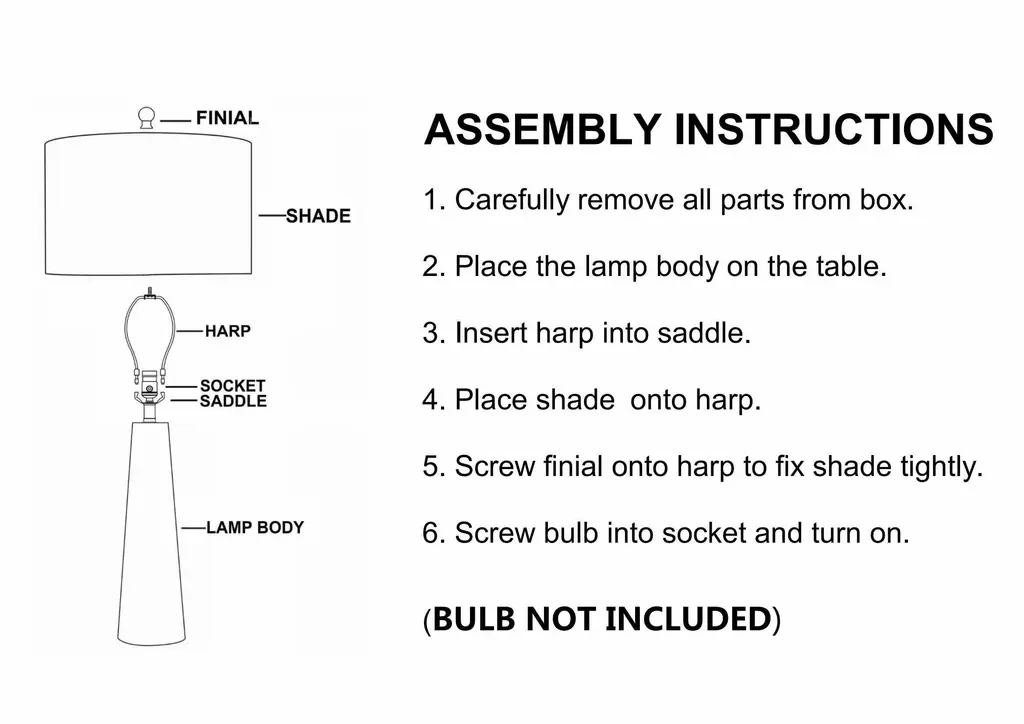 FINIAL

SHADE

HARP

SOCKET
SADDLE

LAMP BODY

ASSEMBLY INSTRUCTIONS

1. Carefully remove all parts from box.

2. Place the lamp body on the table.

3. Insert harp into saddle.

4. Place shade onto harp.

5. Screw finial onto harp to fix shade tightly.

6. Screw bulb into socket and turn on.

(BULB NOT INCLUDED)