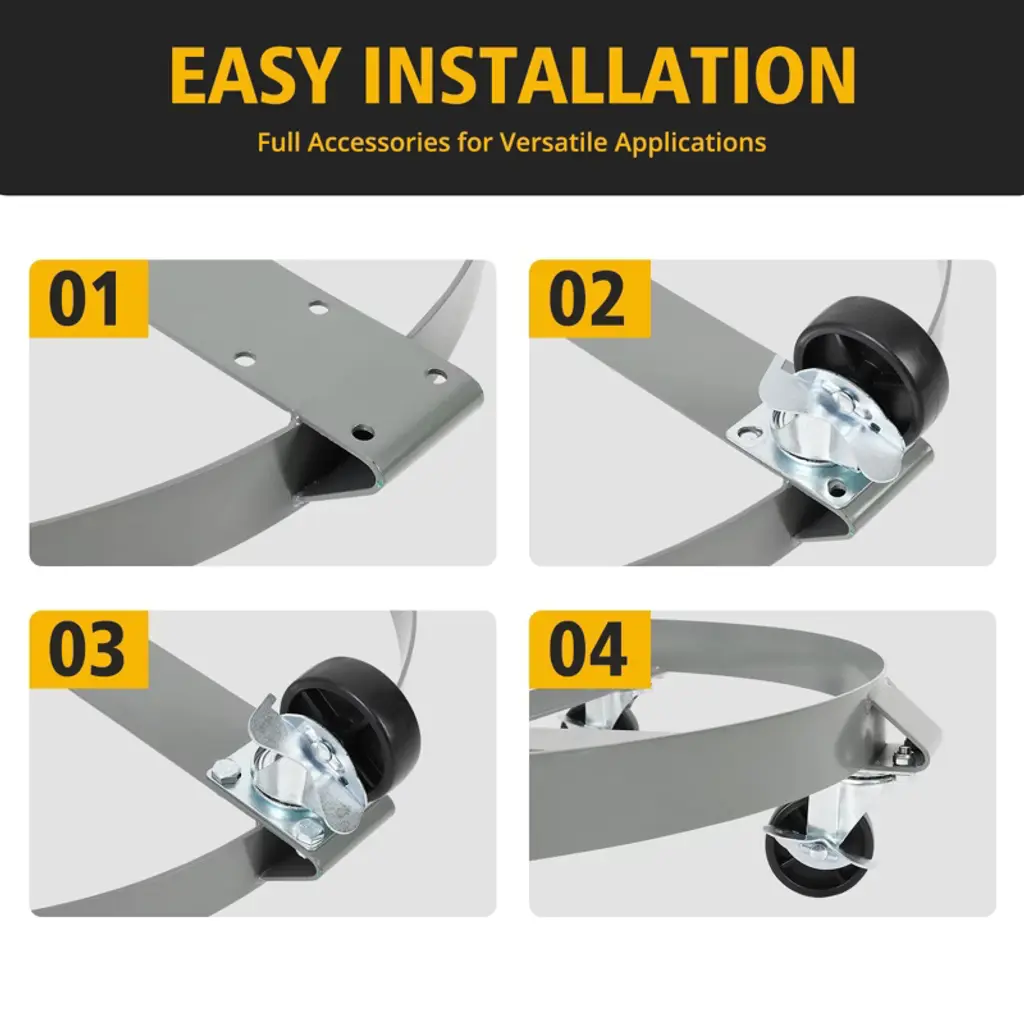 EASY INSTALLATION

Full Accessories for Versatile Applications

01

02

03

04