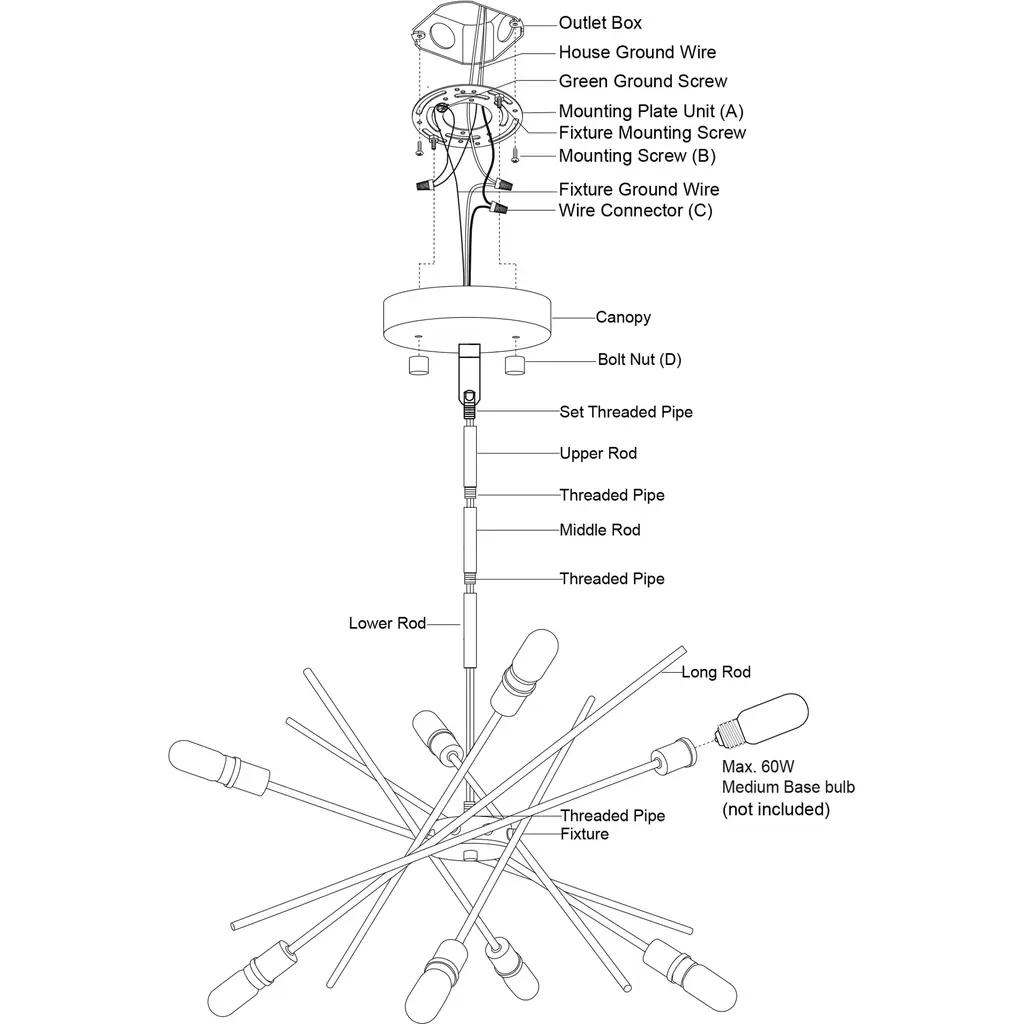 Outlet Box
House Ground Wire
Green Ground Screw
Mounting Plate Unit (A)
Fixture Mounting Screw
Mounting Screw (B)
Fixture Ground Wire
Wire Connector (C)
Canopy
Bolt Nut (D)
Set Threaded Pipe
Upper Rod
Threaded Pipe
Middle Rod
Threaded Pipe
Lower Rod
Long Rod
Max. 60W
Medium Base bulb
(not included)
Threaded Pipe
Fixture