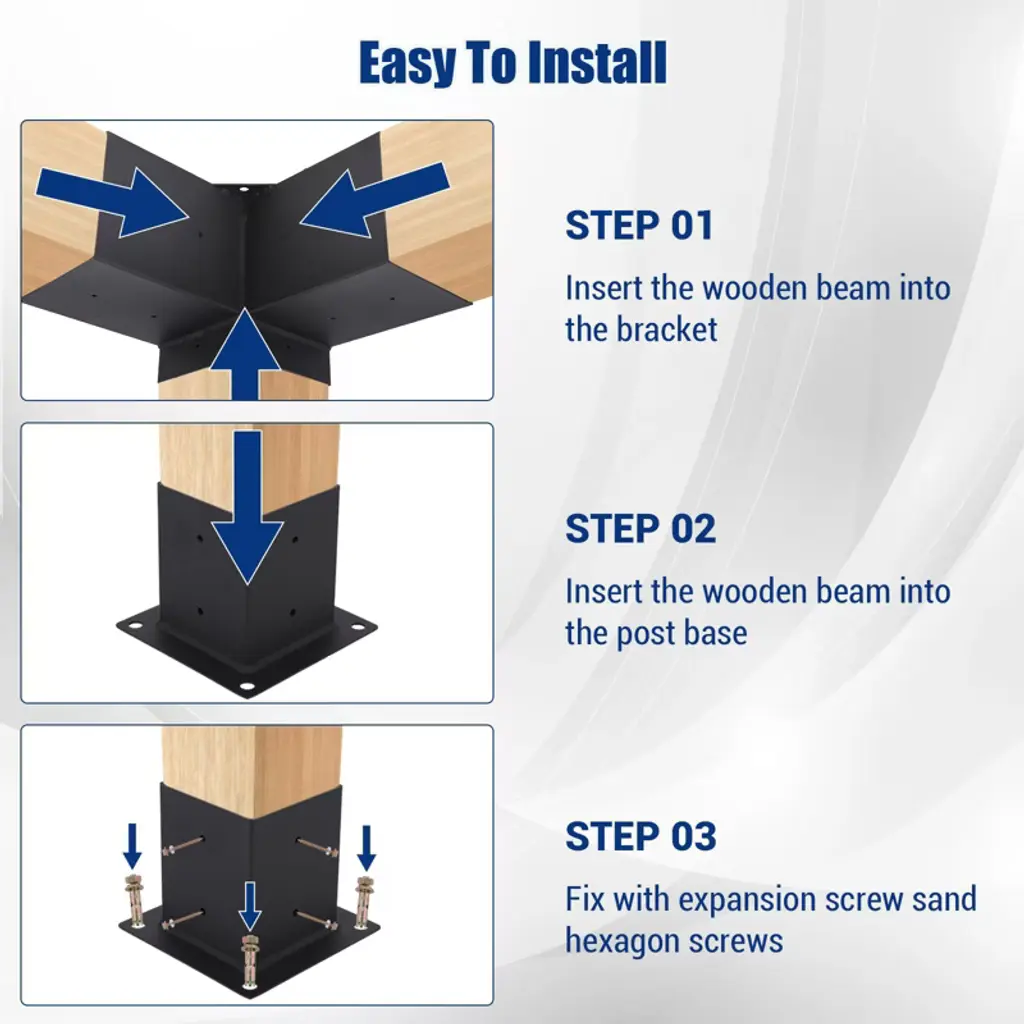 Easy To Install

STEP 01

Insert the wooden beam into the bracket

STEP 02

Insert the wooden beam into the post base

STEP 03

Fix with expansion screw sand hexagon screws