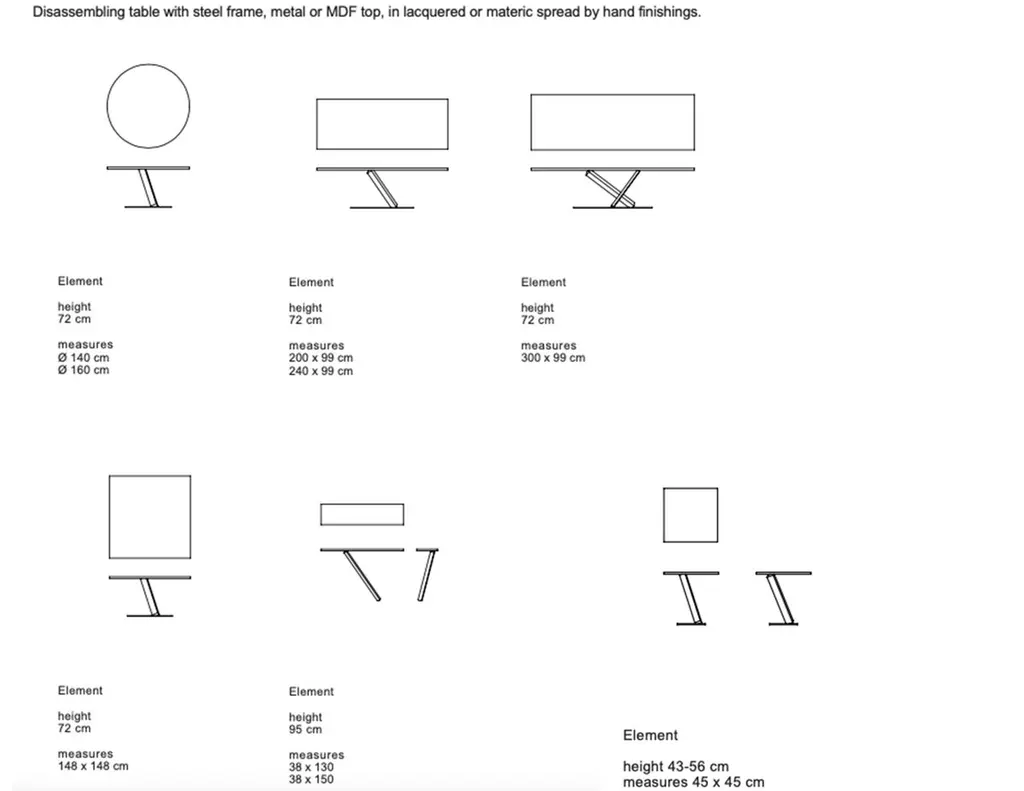 Disassembling table with steel frame, metal or MDF top, in lacquered or materic spread by hand finishings.

Element

height
72 cm

measures
Ø 140 cm
Ø 160 cm

Element

height
72 cm

measures
200 x 99 cm
240 x 99 cm

Element

height
72 cm

measures
300 x 99 cm

Element

height
72 cm

measures
148 x 148 cm

Element

height
95 cm

measures
38 x 130
38 x 150

Element

height 43-56 cm
measures 45 x 45 cm