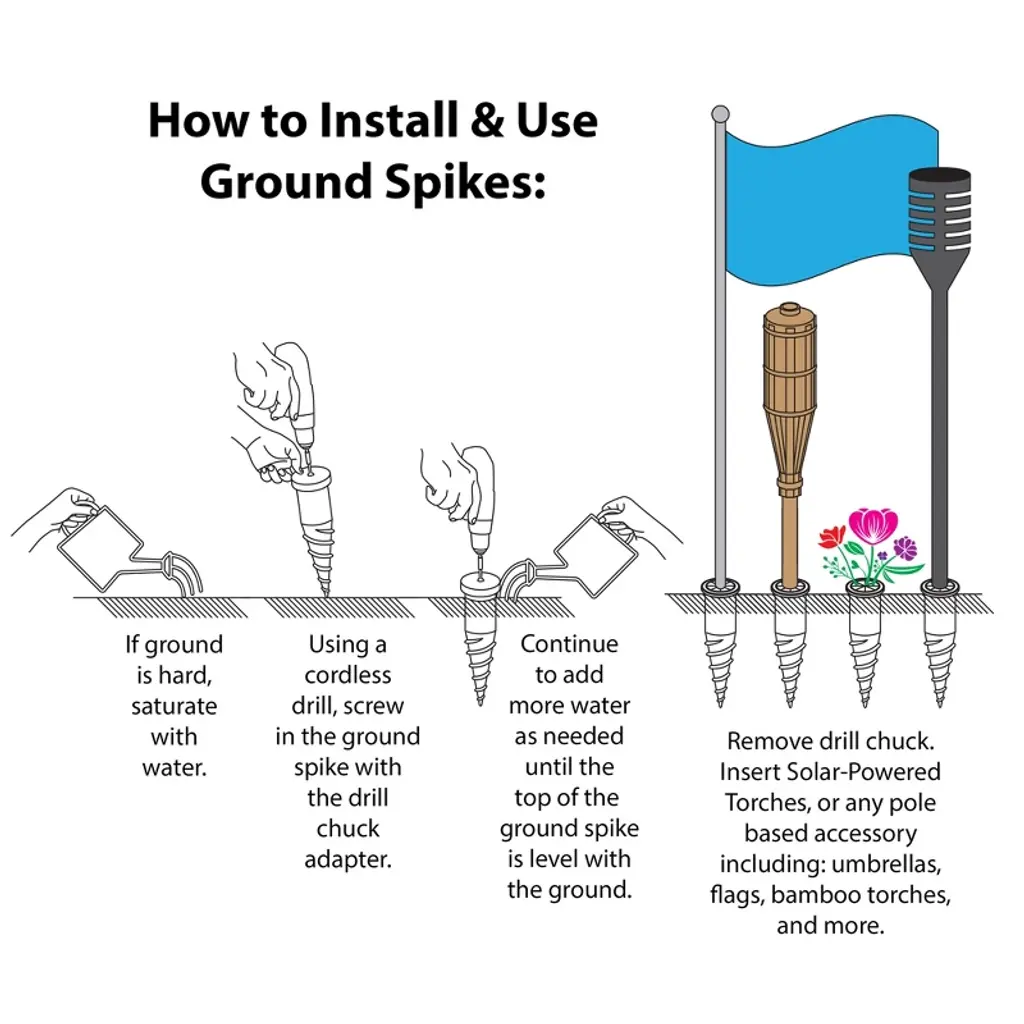 How to Install & Use Ground Spikes:

If ground is hard, saturate with water.

Using a cordless drill, screw in the ground spike with the drill chuck adapter.

Continue to add more water as needed until the top of the ground spike is level with the ground.

Remove drill chuck. Insert Solar-Powered Torches, or any pole based accessory including: umbrellas, flags, bamboo torches, and more.