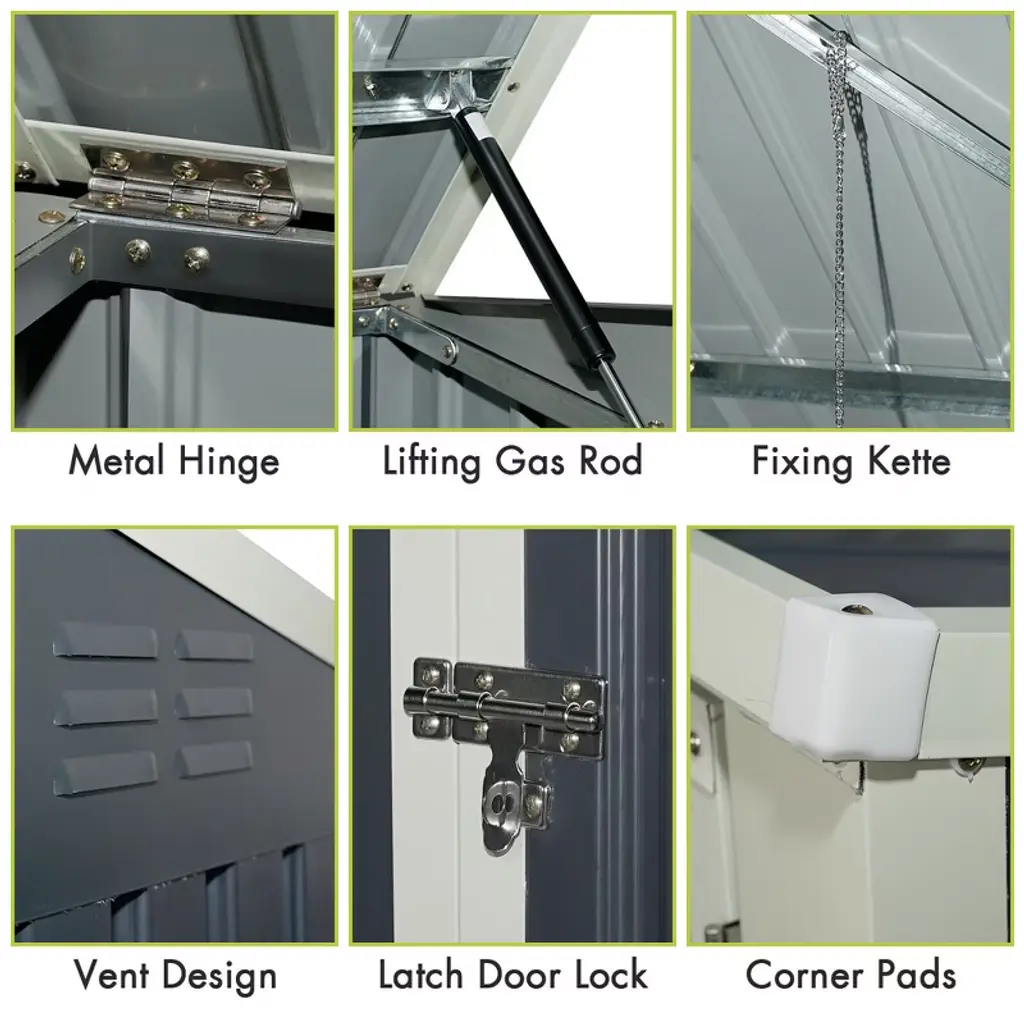 Metal Hinge

Lifting Gas Rod

Fixing Kette

Vent Design

Latch Door Lock

Corner Pads