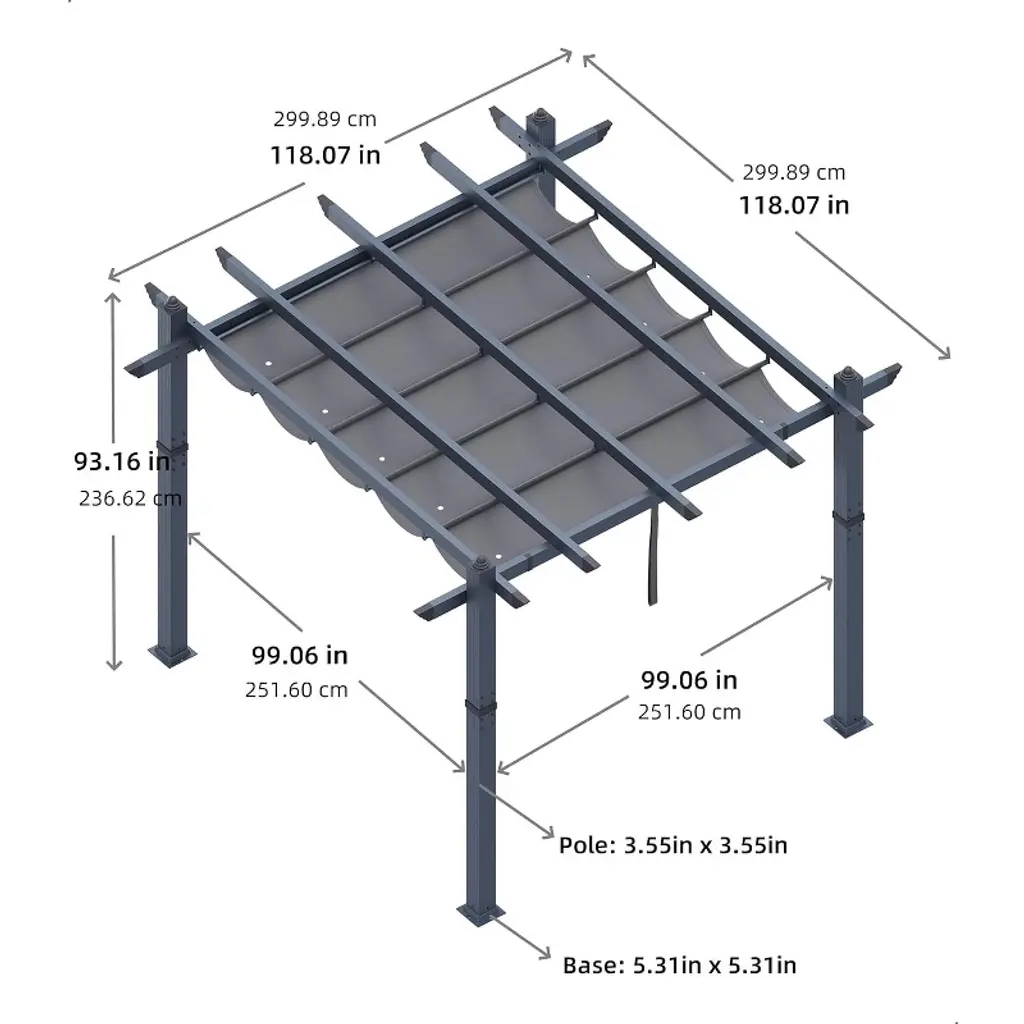 299.89 cm
118.07 in

299.89 cm
118.07 in

93.16 in
236.62 cm

99.06 in
251.60 cm

99.06 in
251.60 cm

Pole: 3.55in x 3.55in

Base: 5.31in x 5.31in