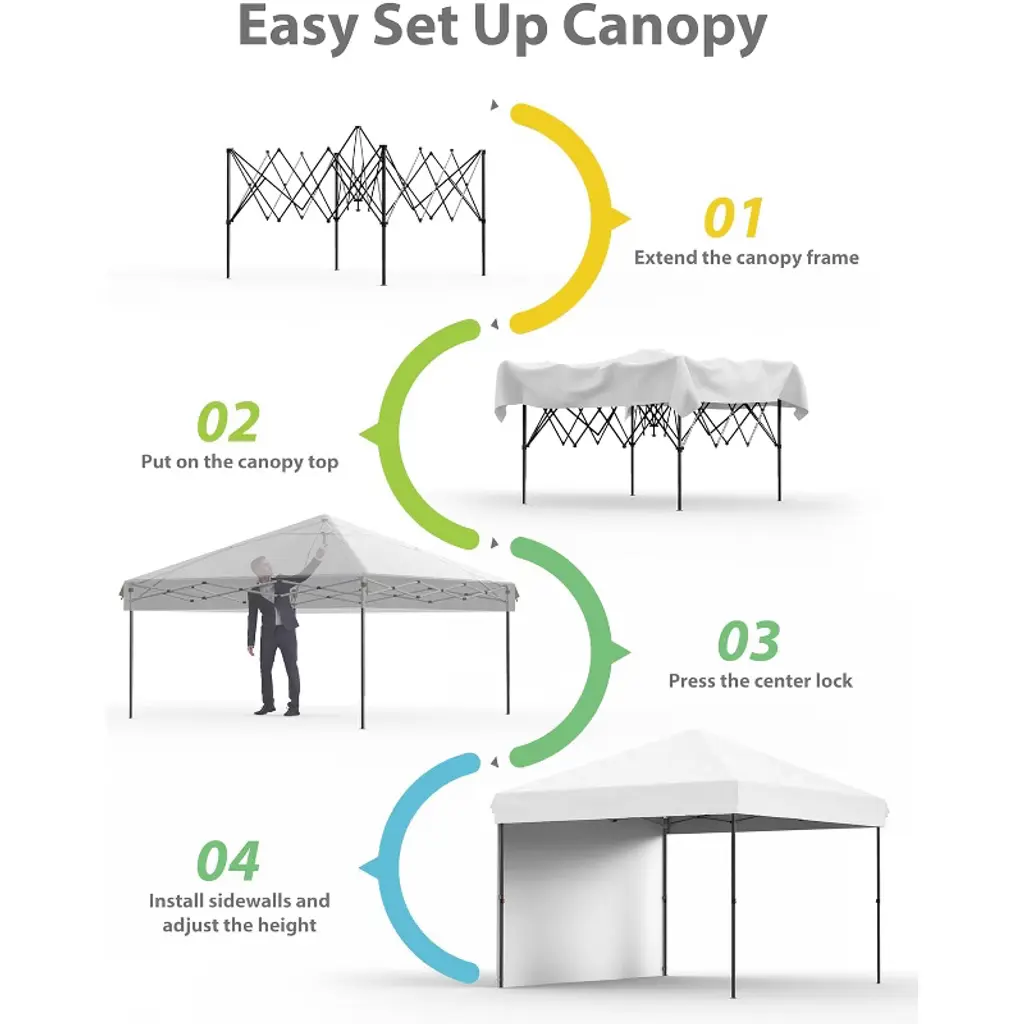 Easy Set Up Canopy

01
Extend the canopy frame

02
Put on the canopy top

03
Press the center lock

04
Install sidewalls and adjust the height