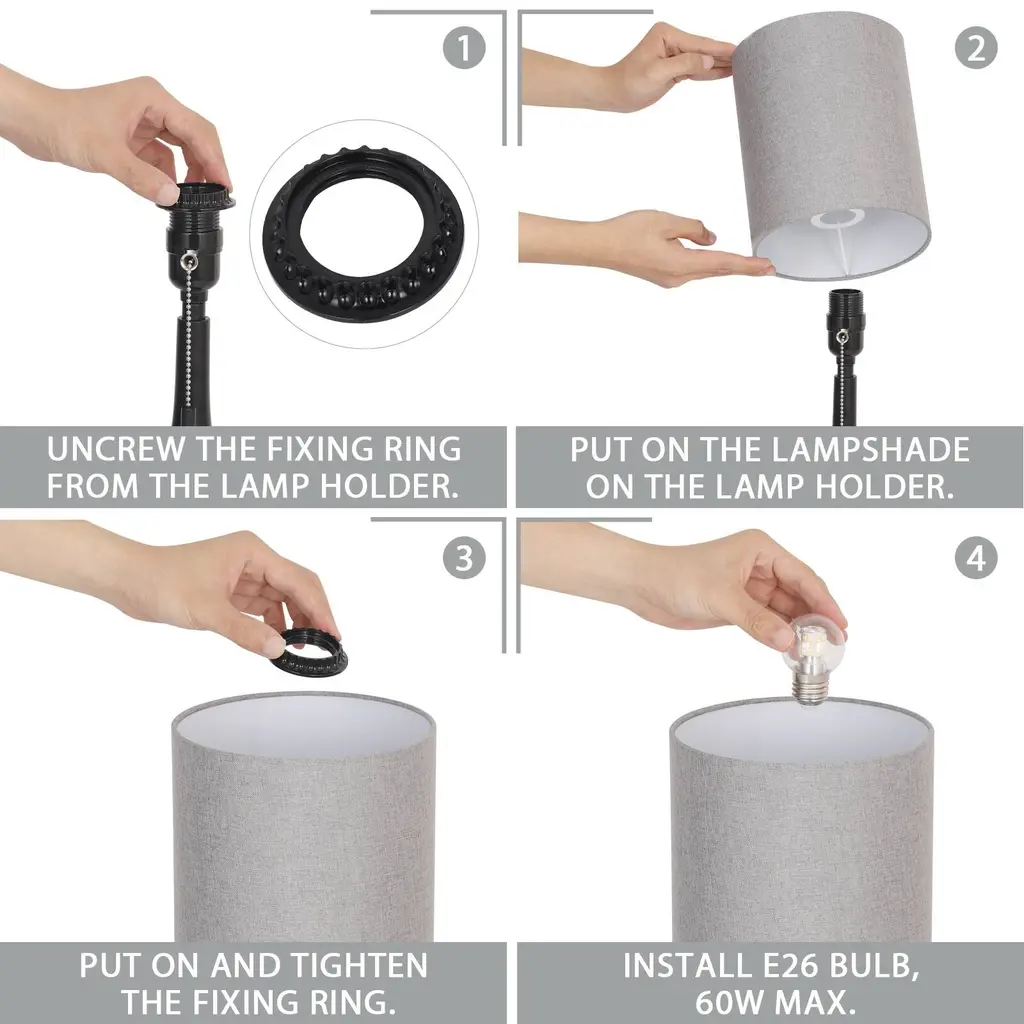 1

UNCREW THE FIXING RING FROM THE LAMP HOLDER.

2

PUT ON THE LAMPSHADE ON THE LAMP HOLDER.

3

PUT ON AND TIGHTEN THE FIXING RING.

4

INSTALL E26 BULB, 60W MAX.