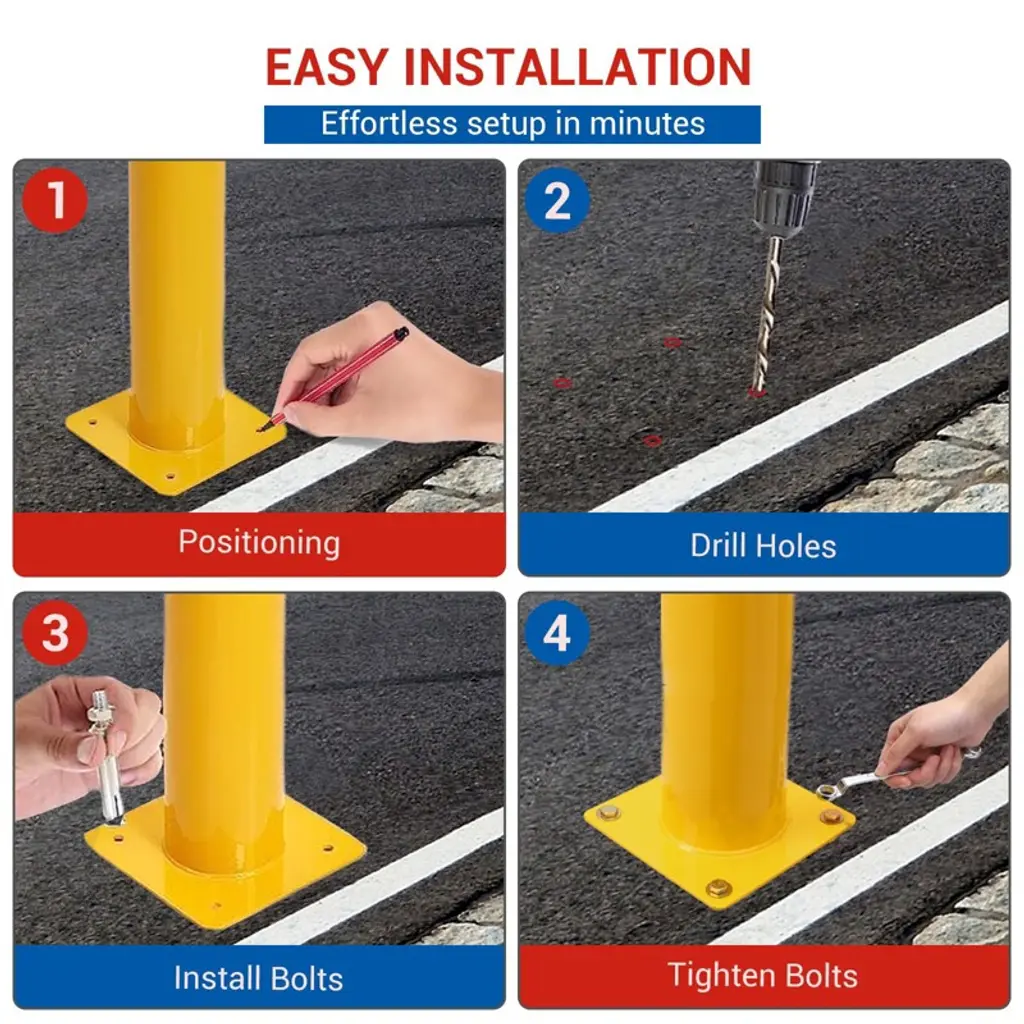 EASY INSTALLATION
Effortless setup in minutes

1
Positioning

2
Drill Holes

3
Install Bolts

4
Tighten Bolts