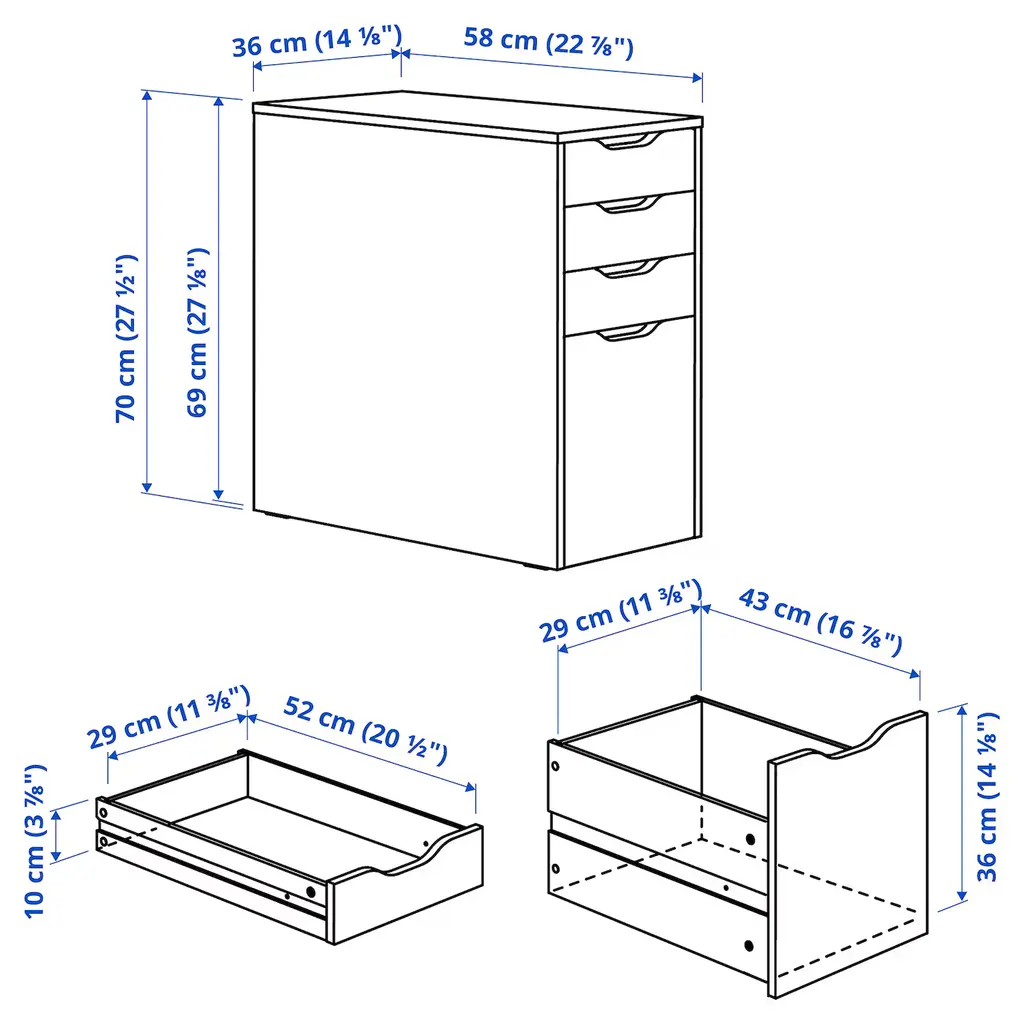 36 cm (14 ⅛")
58 cm (22 ⅞")
70 cm (27 ½")
69 cm (27 ⅛")
29 cm (11 ⅜")
43 cm (16 ⅞")
29 cm (11 ⅜")
52 cm (20 ½")
10 cm (3 ⅞")
36 cm (14 ⅛")