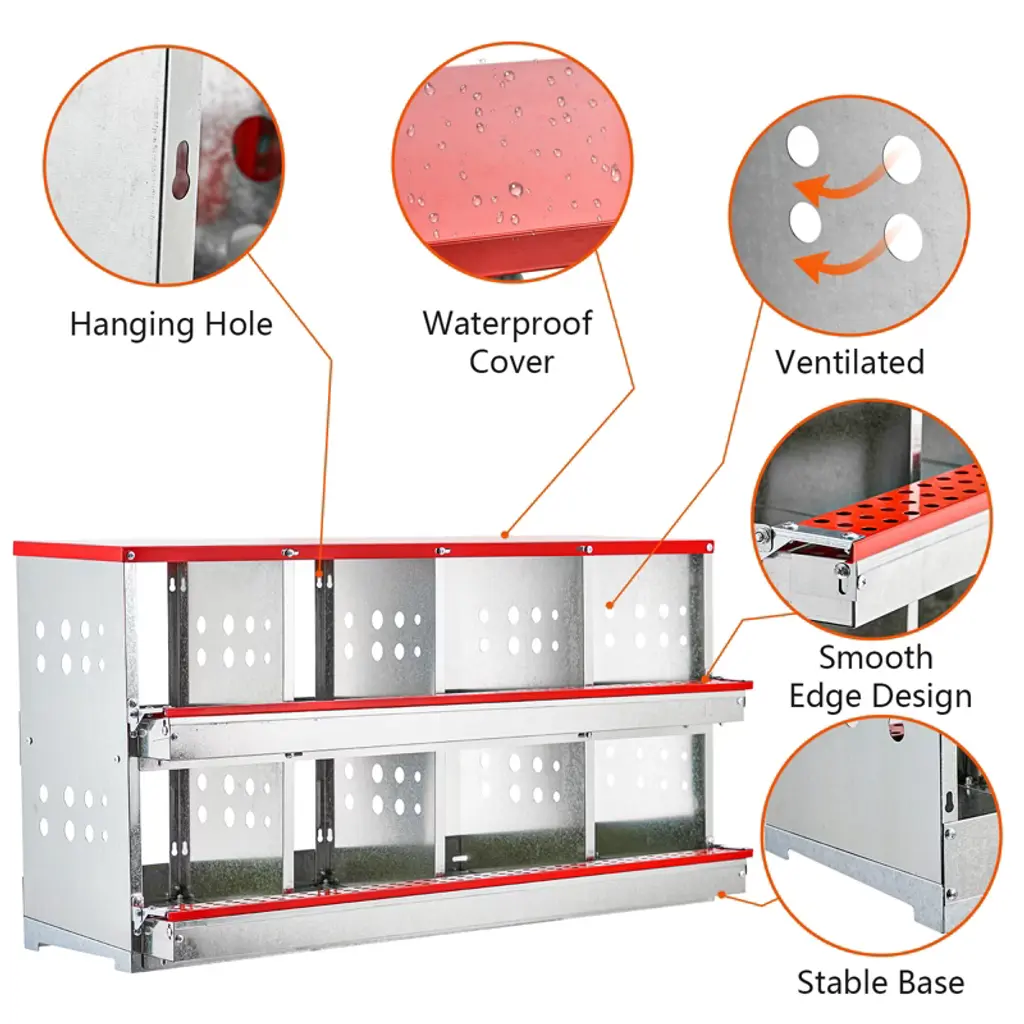 Hanging Hole

Waterproof Cover

Ventilated

Smooth Edge Design

Stable Base