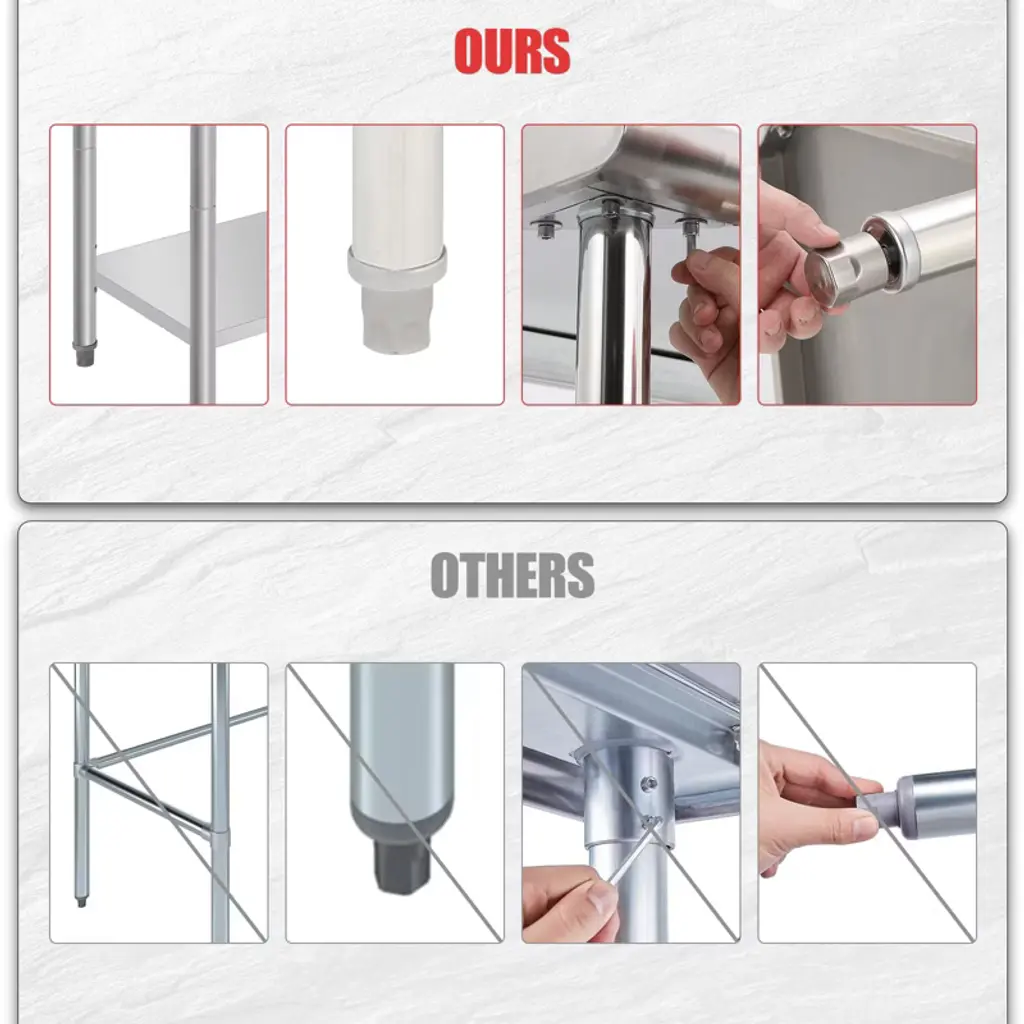 OURS

OTHERS