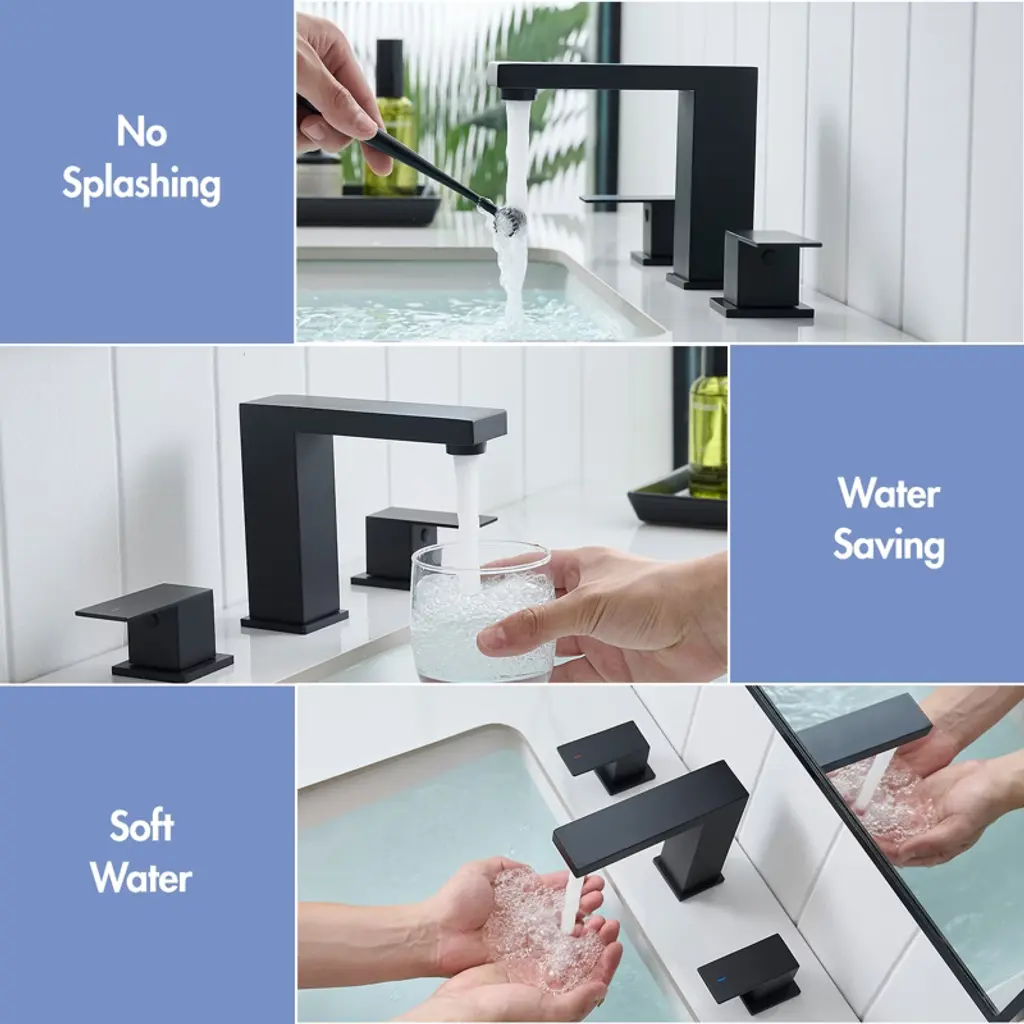 No Splashing

Water Saving

Soft Water