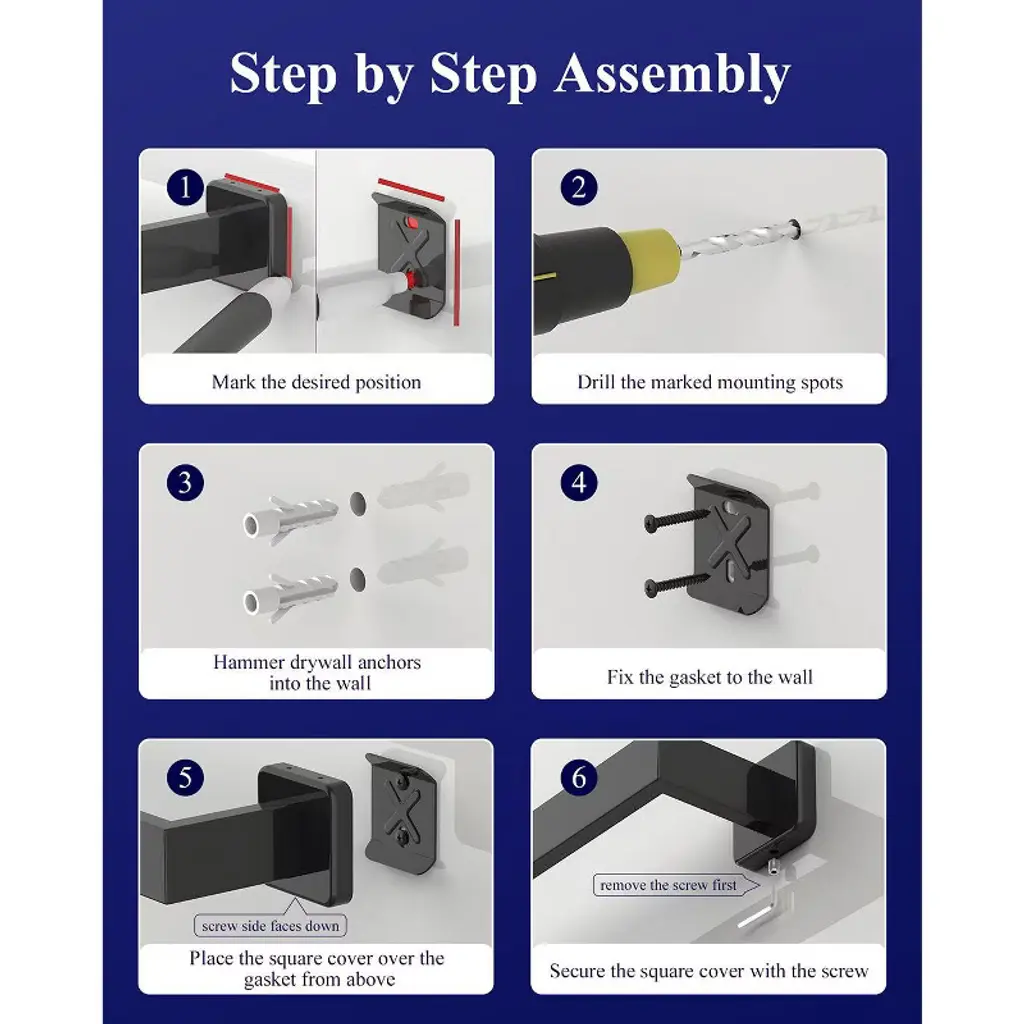 Step by Step Assembly

1
Mark the desired position

2
Drill the marked mounting spots

3
Hammer drywall anchors into the wall

4
Fix the gasket to the wall

5
screw side faces down
Place the square cover over the gasket from above

6
remove the screw first
Secure the square cover with the screw