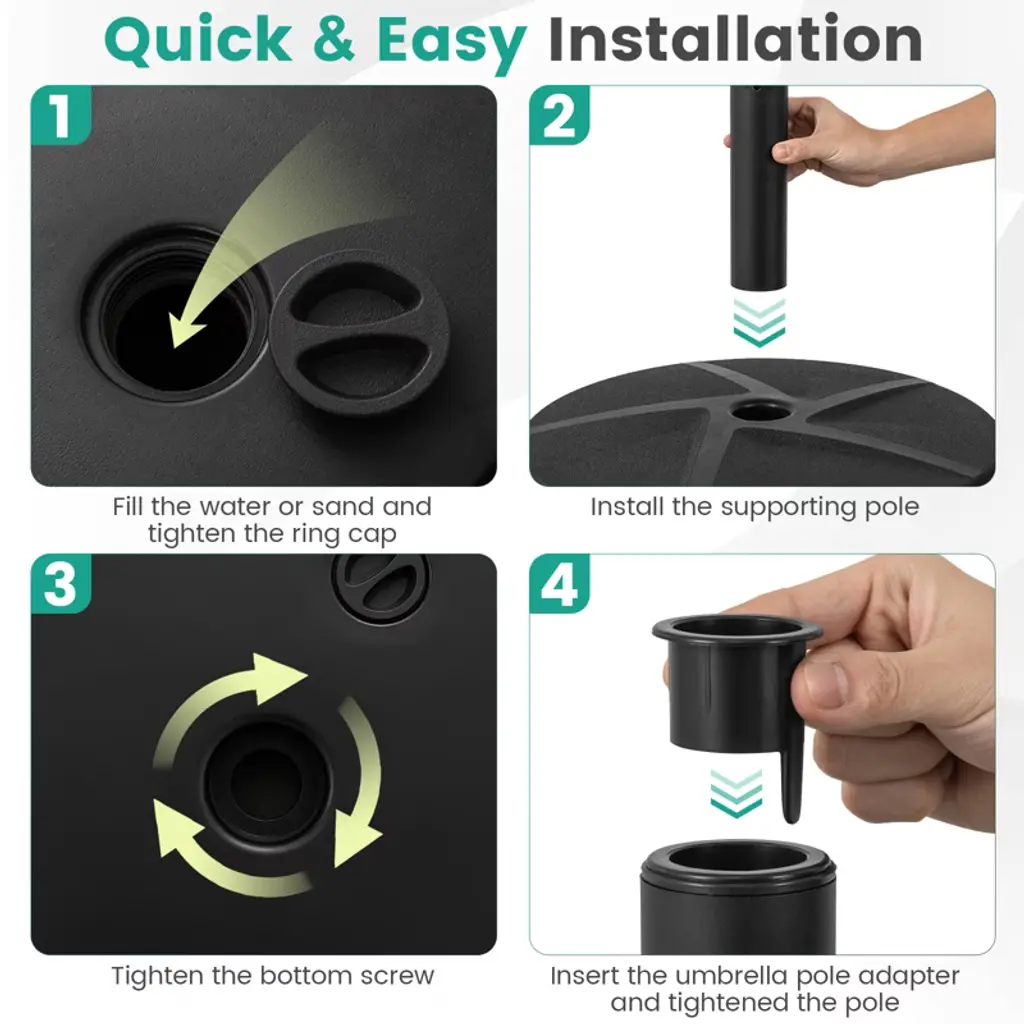 Quick & Easy Installation

1

Fill the water or sand and tighten the ring cap

2

Install the supporting pole

3

Tighten the bottom screw

4

Insert the umbrella pole adapter and tightened the pole