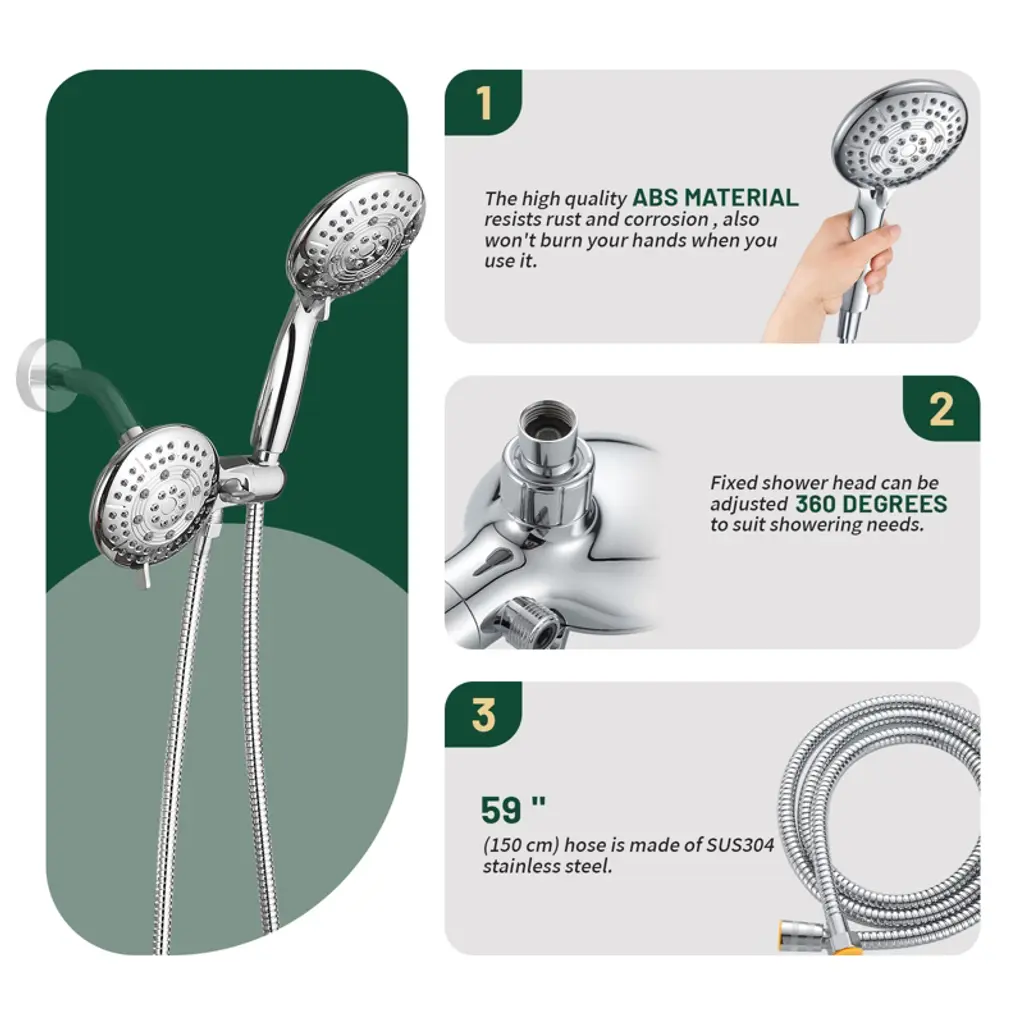 1

The high quality ABS MATERIAL resists rust and corrosion , also won't burn your hands when you use it.

2

Fixed shower head can be adjusted 360 DEGREES to suit showering needs.

3

59 "

(150 cm) hose is made of SUS304 stainless steel.