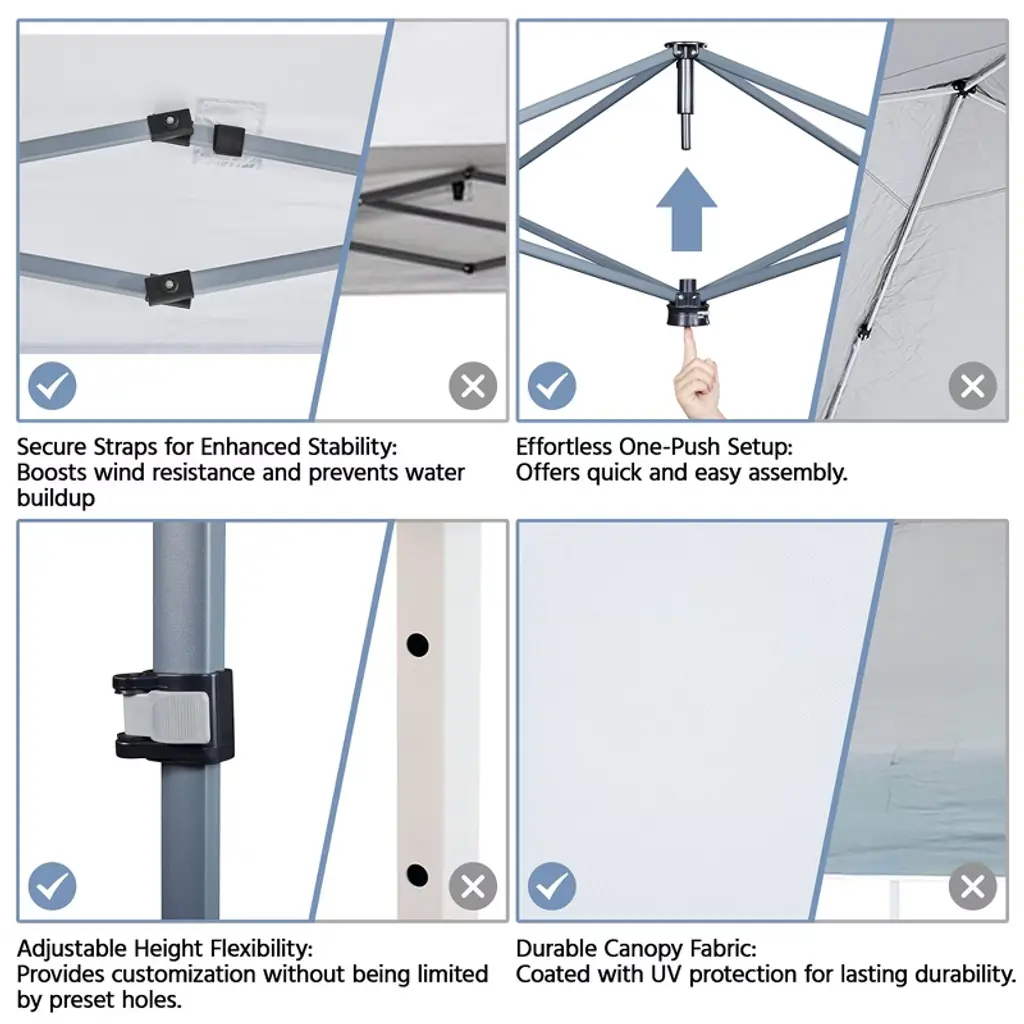 Secure Straps for Enhanced Stability:
Boosts wind resistance and prevents water buildup

Effortless One-Push Setup:
Offers quick and easy assembly.

Adjustable Height Flexibility:
Provides customization without being limited by preset holes.

Durable Canopy Fabric:
Coated with UV protection for lasting durability.