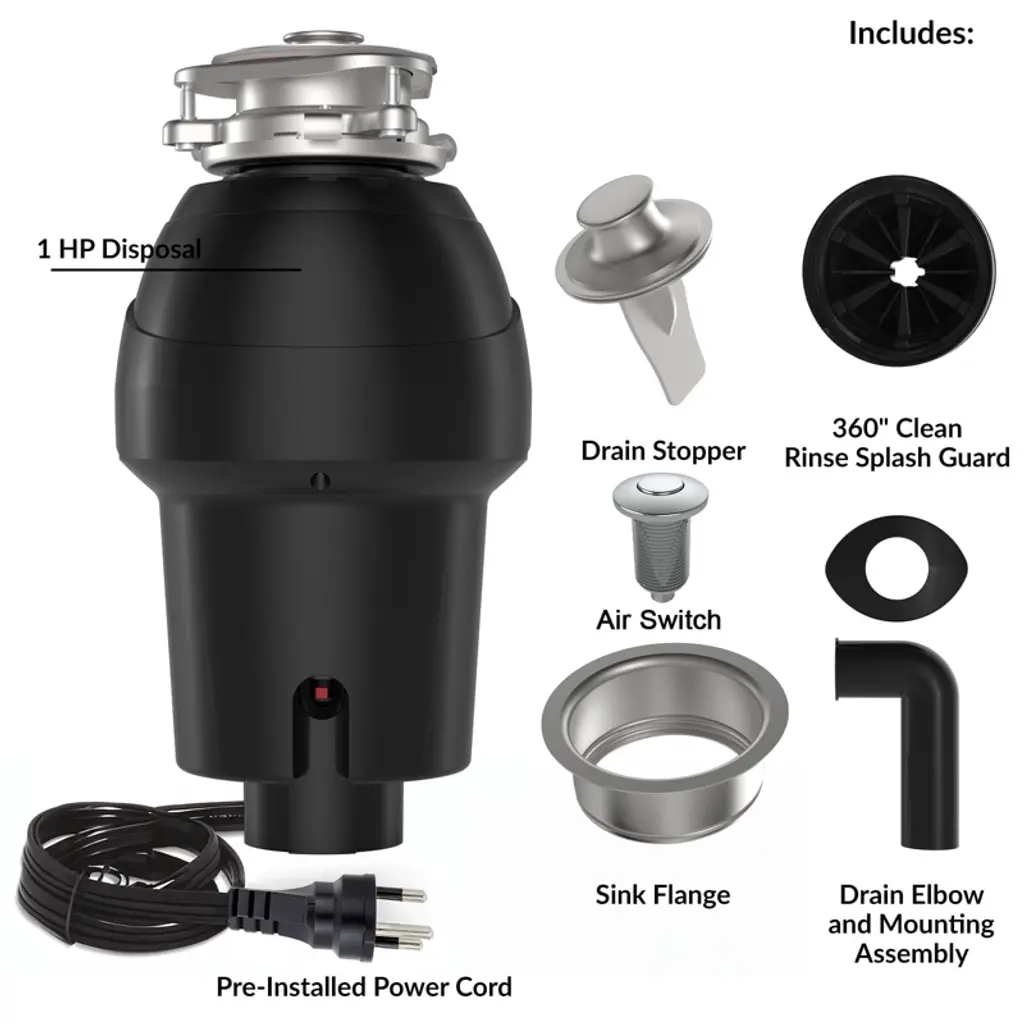 Includes:

1 HP Disposal

Drain Stopper

360" Clean Rinse Splash Guard

Air Switch

Sink Flange

Drain Elbow and Mounting Assembly

Pre-Installed Power Cord