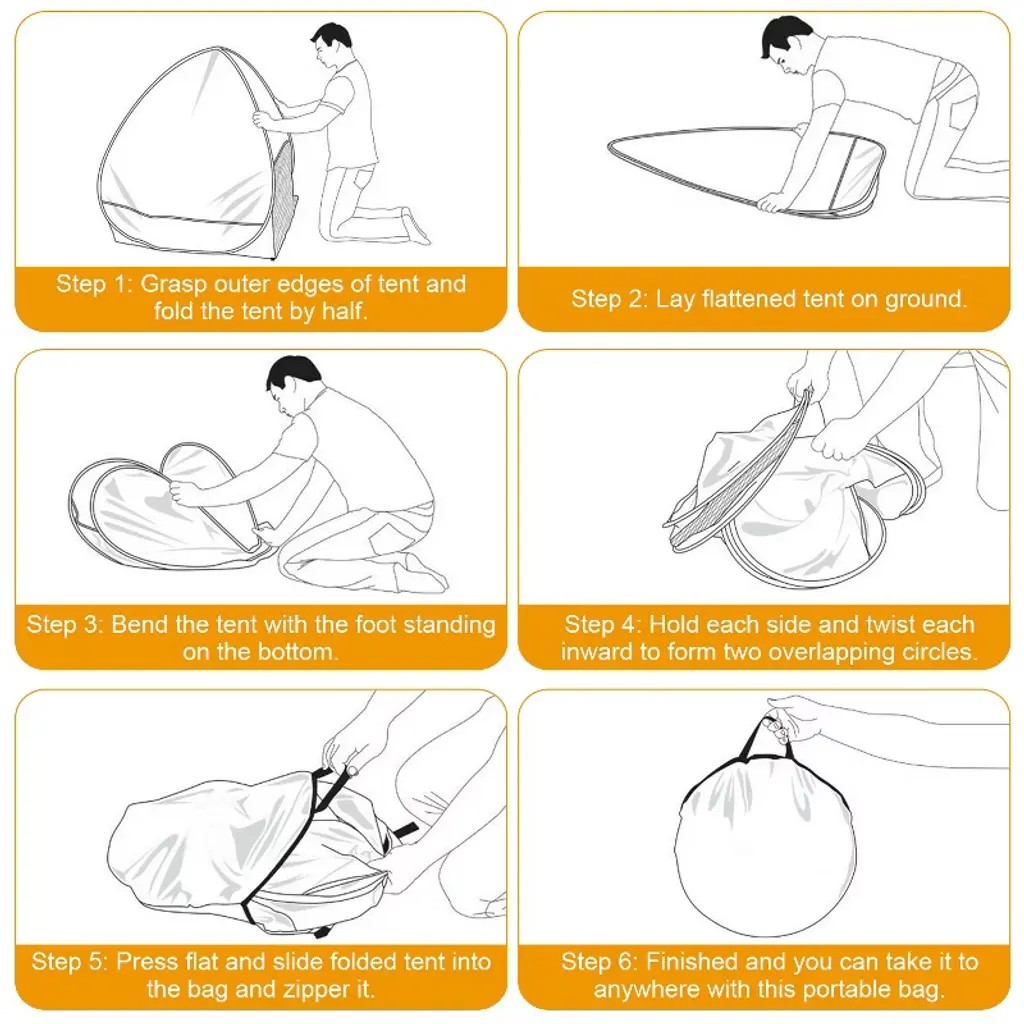 Step 1: Grasp outer edges of tent and fold the tent by half.

Step 2: Lay flattened tent on ground.

Step 3: Bend the tent with the foot standing on the bottom.

Step 4: Hold each side and twist each inward to form two overlapping circles.

Step 5: Press flat and slide folded tent into the bag and zipper it.

Step 6: Finished and you can take it to anywhere with this portable bag.