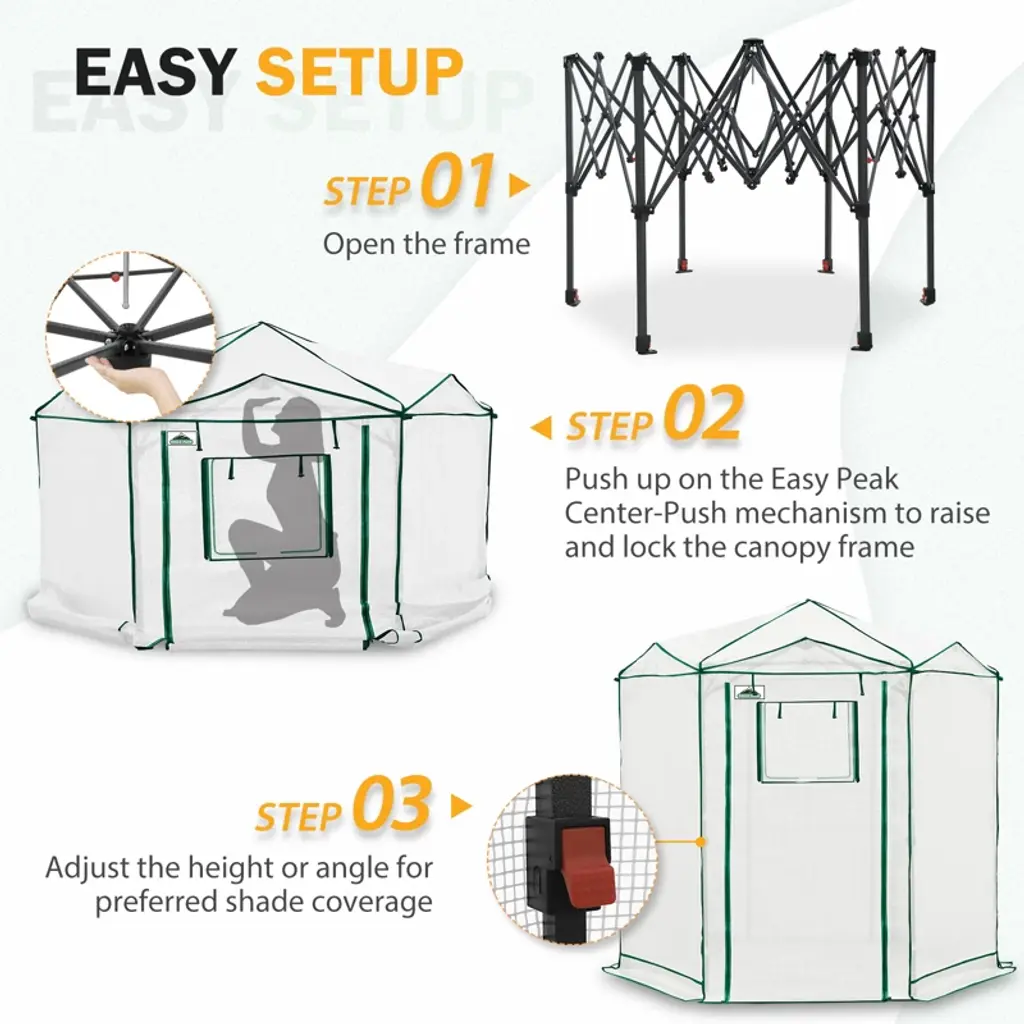 EASY SETUP

STEP 01
Open the frame

STEP 02
Push up on the Easy Peak Center-Push mechanism to raise and lock the canopy frame

STEP 03
Adjust the height or angle for preferred shade coverage