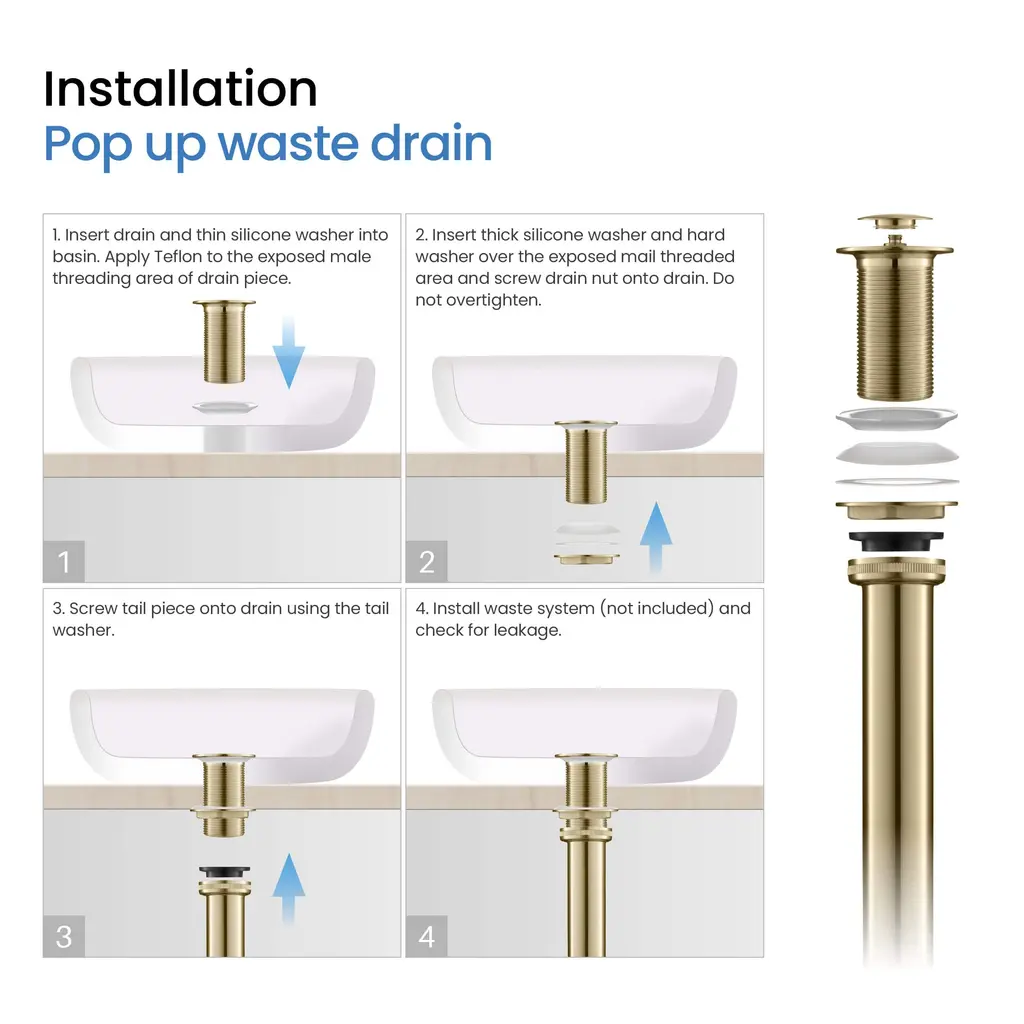 Installation
Pop up waste drain

1. Insert drain and thin silicone washer into basin. Apply Teflon to the exposed male threading area of drain piece.

1

2. Insert thick silicone washer and hard washer over the exposed mail threaded area and screw drain nut onto drain. Do not overtighten.

2

3. Screw tail piece onto drain using the tail washer.

3

4. Install waste system (not included) and check for leakage.

4