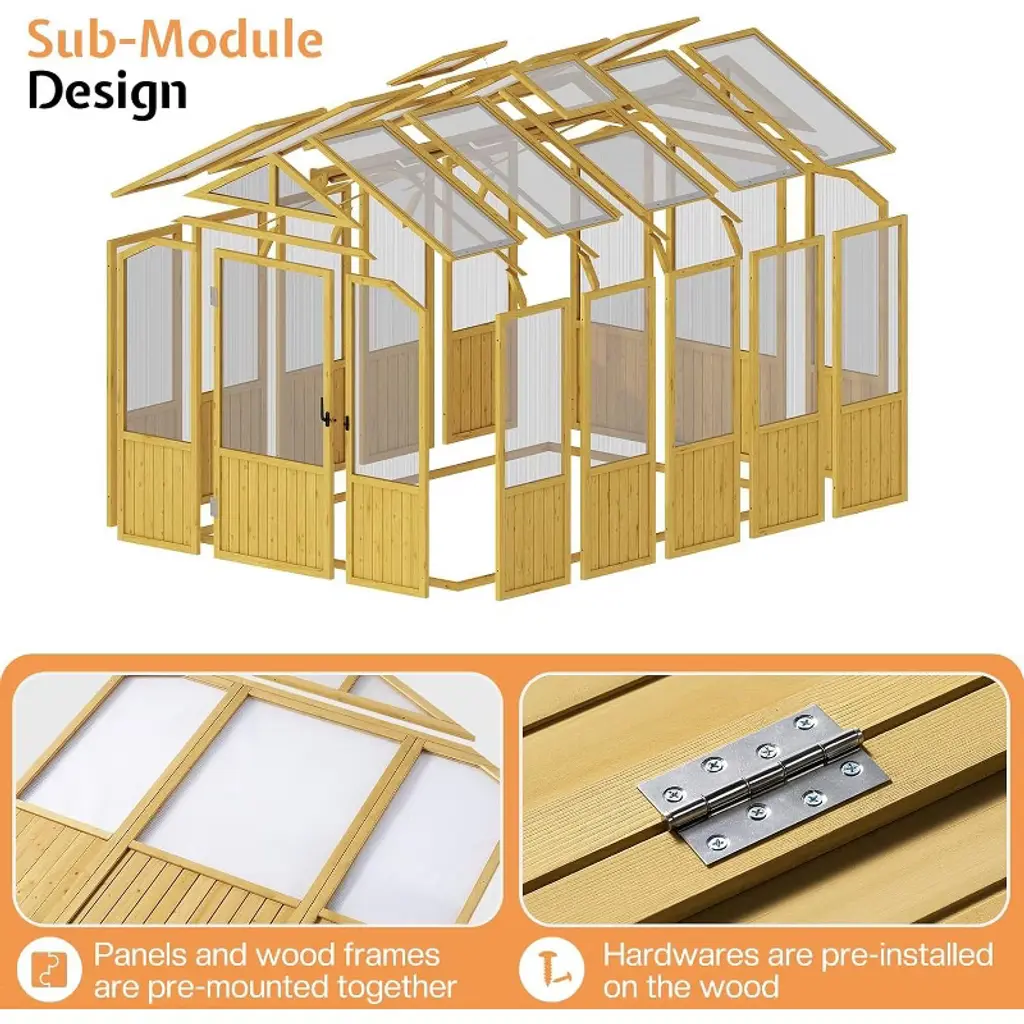 Sub-Module Design

Panels and wood frames are pre-mounted together

Hardwares are pre-installed on the wood