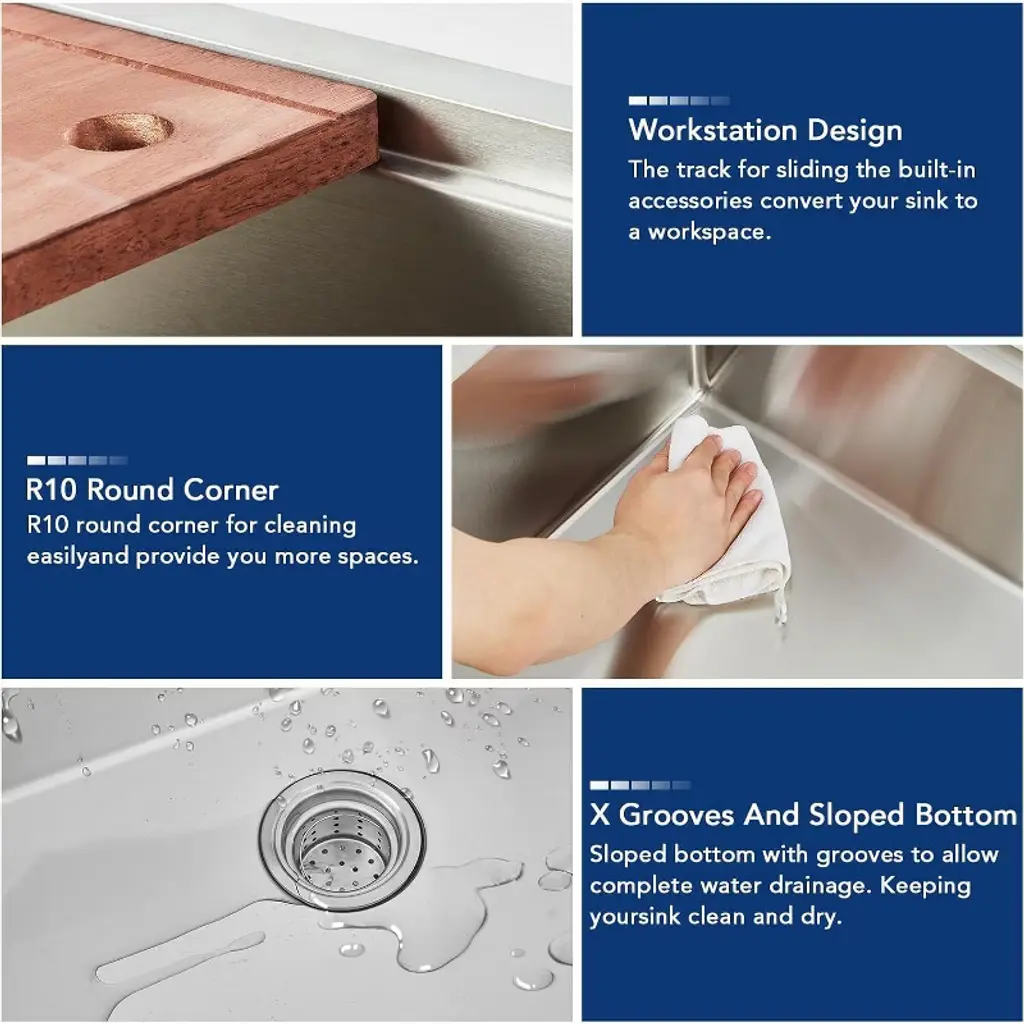 Workstation Design
The track for sliding the built-in accessories convert your sink to a workspace.

R10 Round Corner
R10 round corner for cleaning easilyand provide you more spaces.

X Grooves And Sloped Bottom
Sloped bottom with grooves to allow complete water drainage. Keeping yoursink clean and dry.