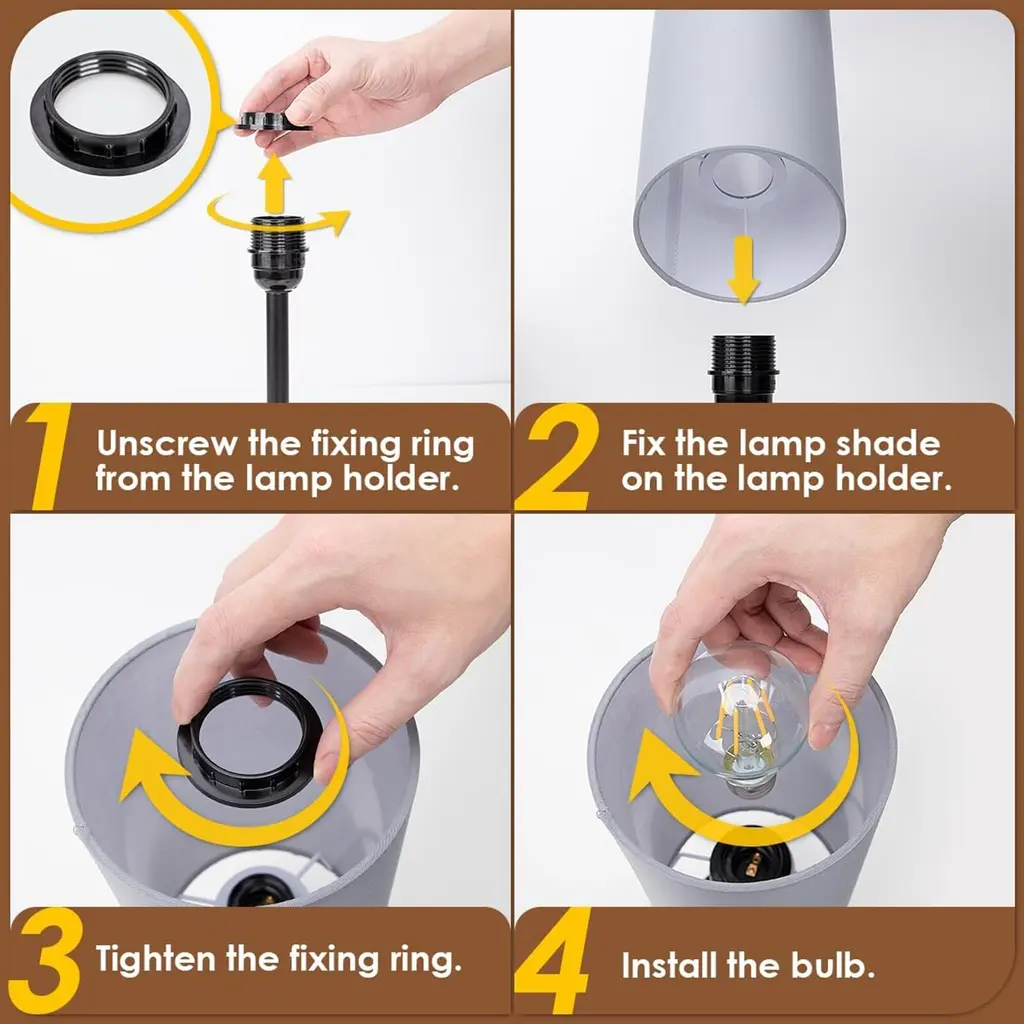 1 Unscrew the fixing ring from the lamp holder.

2 Fix the lamp shade on the lamp holder.

3 Tighten the fixing ring.

4 Install the bulb.