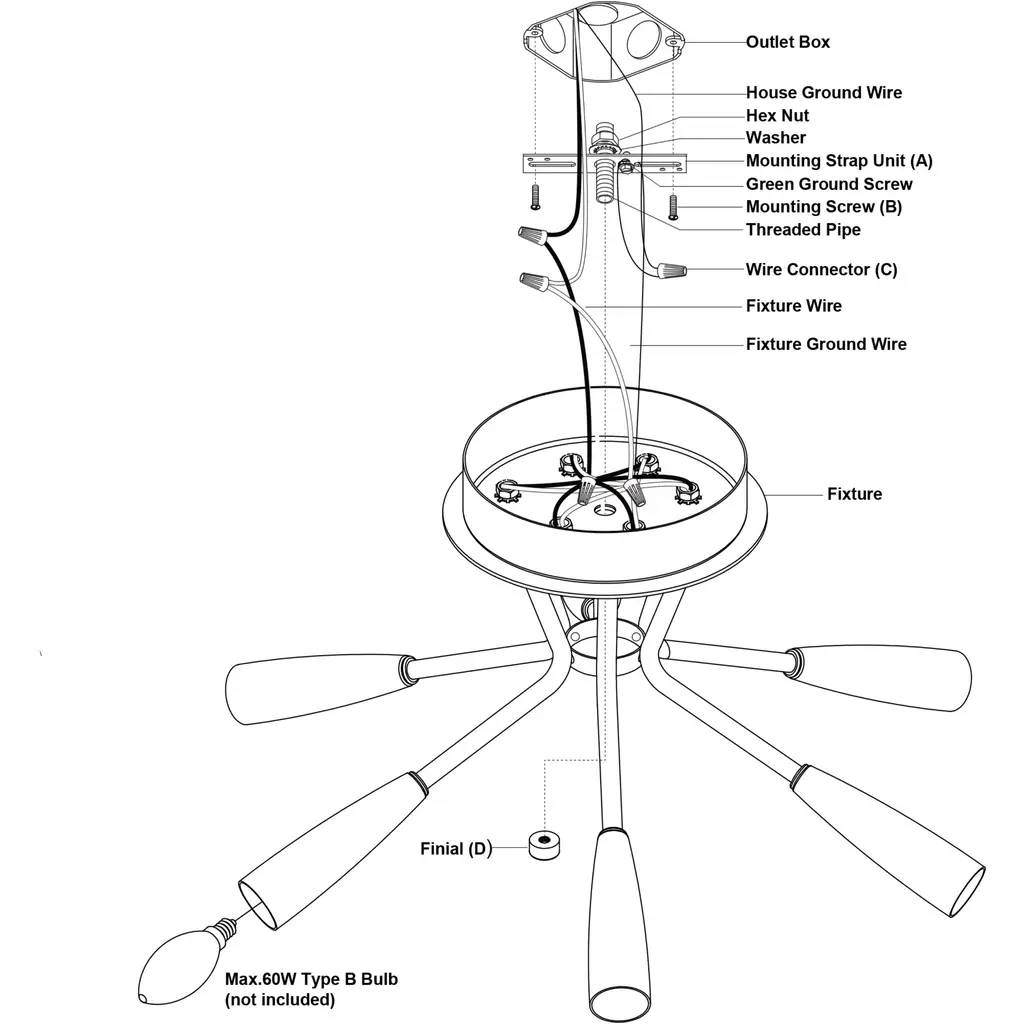 Outlet Box
House Ground Wire
Hex Nut
Washer
Mounting Strap Unit (A)
Green Ground Screw
Mounting Screw (B)
Threaded Pipe
Wire Connector (C)
Fixture Wire
Fixture Ground Wire
Fixture
Finial (D)
Max.60W Type B Bulb
(not included)