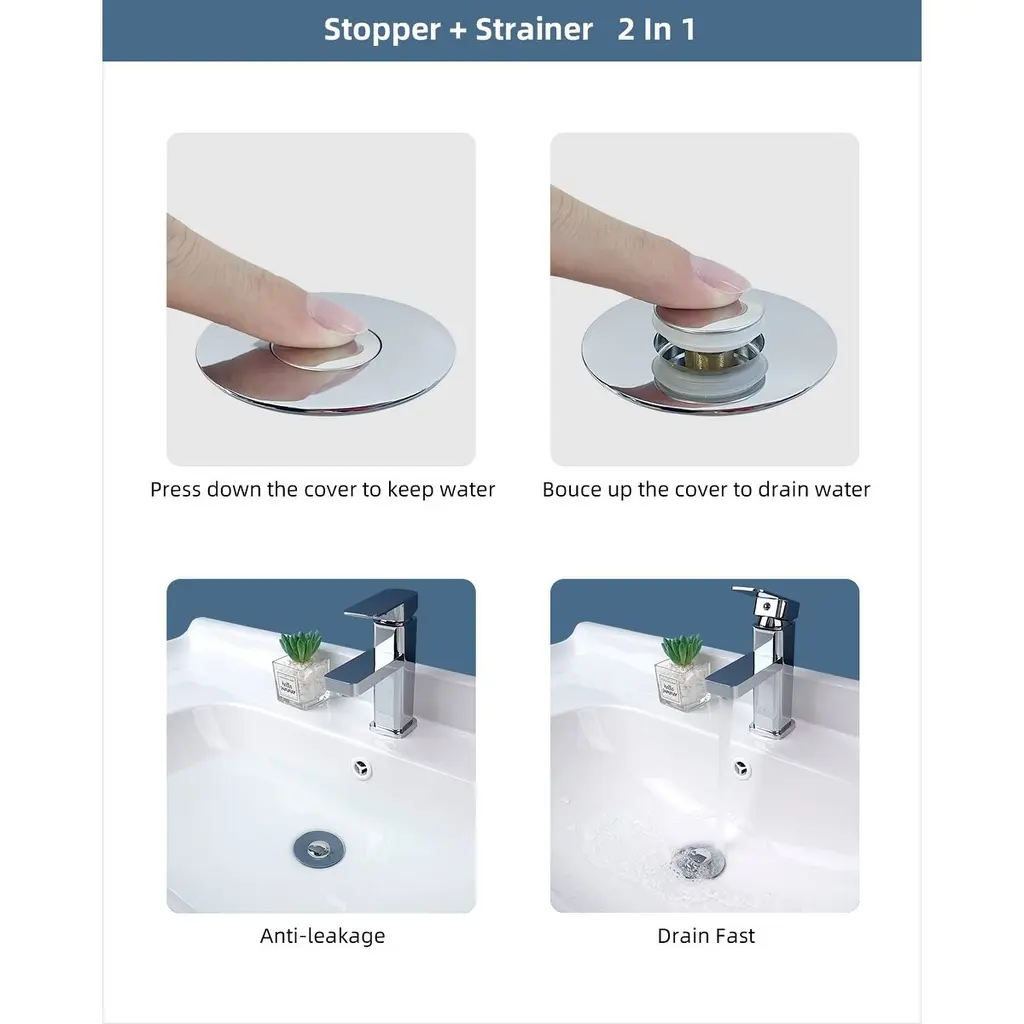 Stopper + Strainer 2 In 1

Press down the cover to keep water

Bouce up the cover to drain water

Anti-leakage

Drain Fast