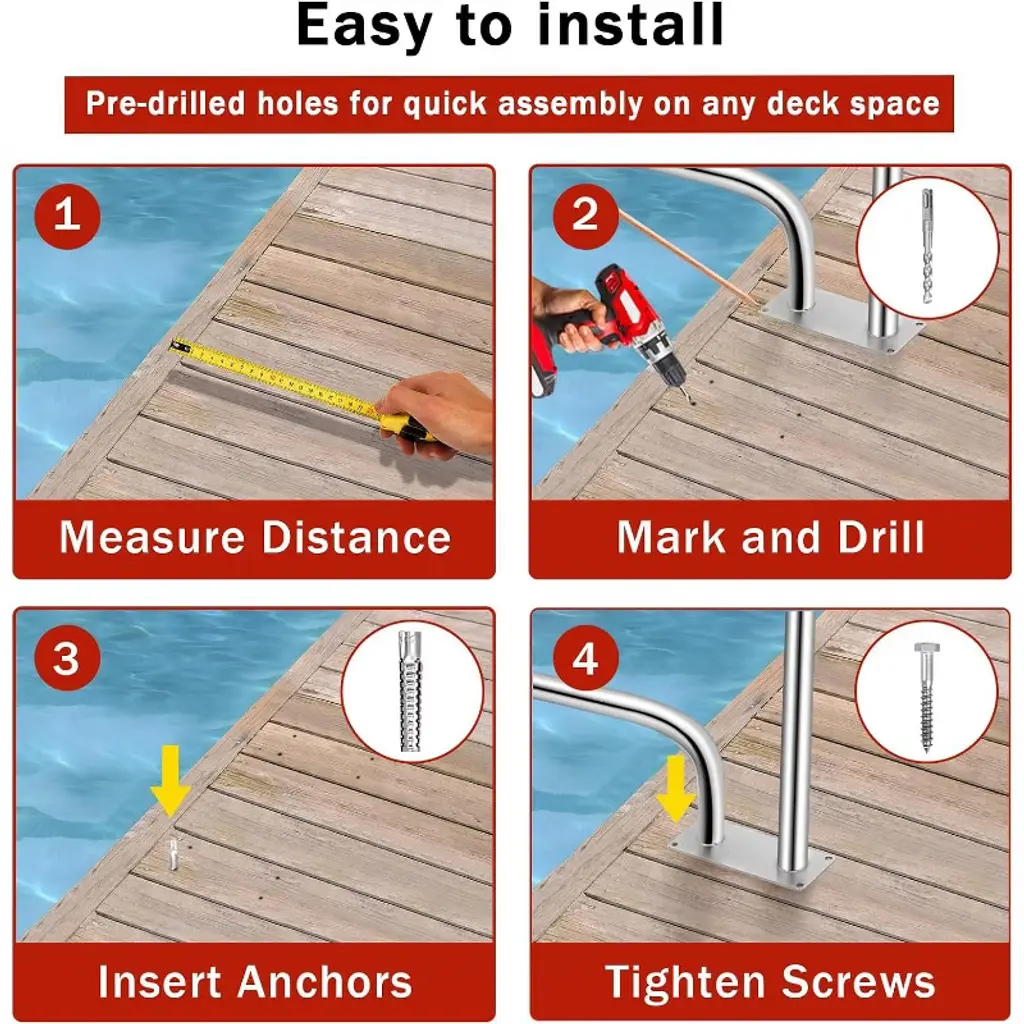 Easy to install

Pre-drilled holes for quick assembly on any deck space

1

Measure Distance

2

Mark and Drill

3

Insert Anchors

4

Tighten Screws