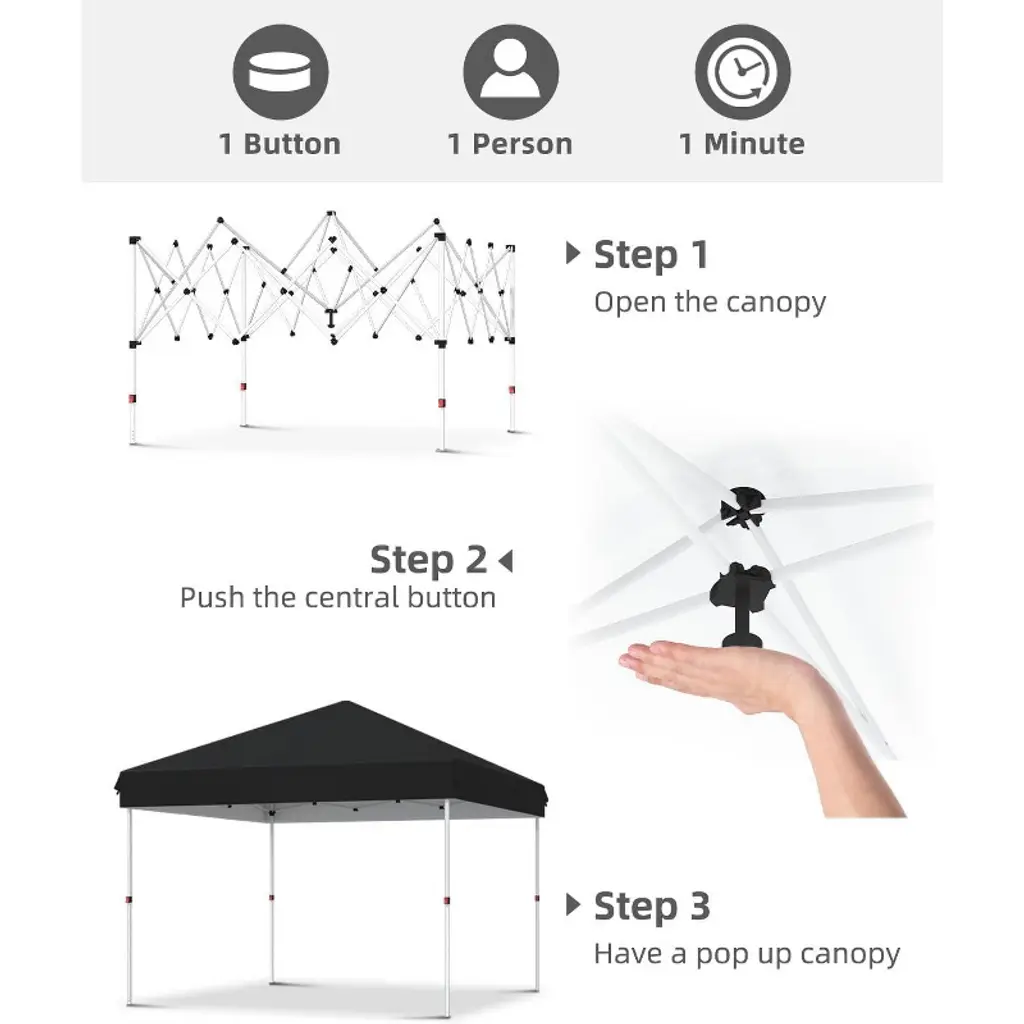 1 Button
1 Person
1 Minute

Step 1
Open the canopy

Step 2
Push the central button

Step 3
Have a pop up canopy