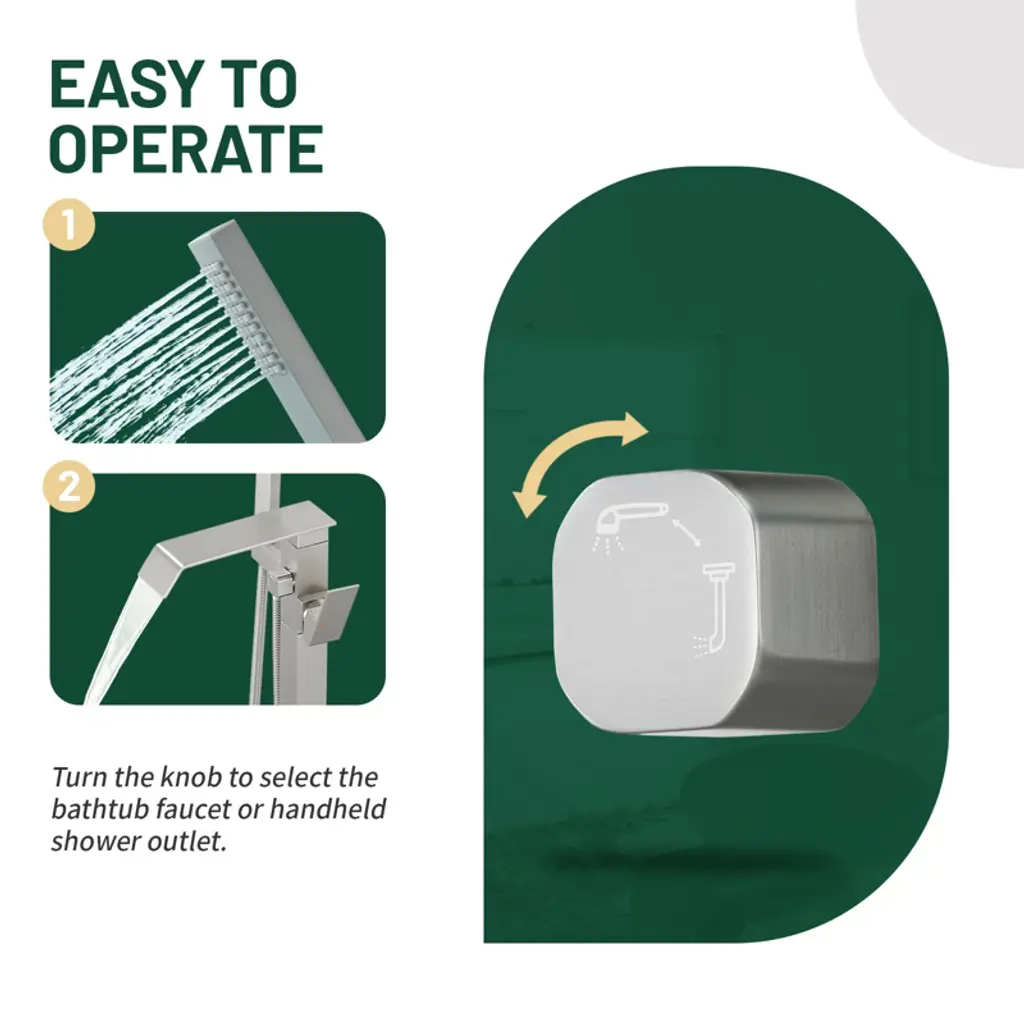 EASY TO OPERATE

1

2

Turn the knob to select the bathtub faucet or handheld shower outlet.