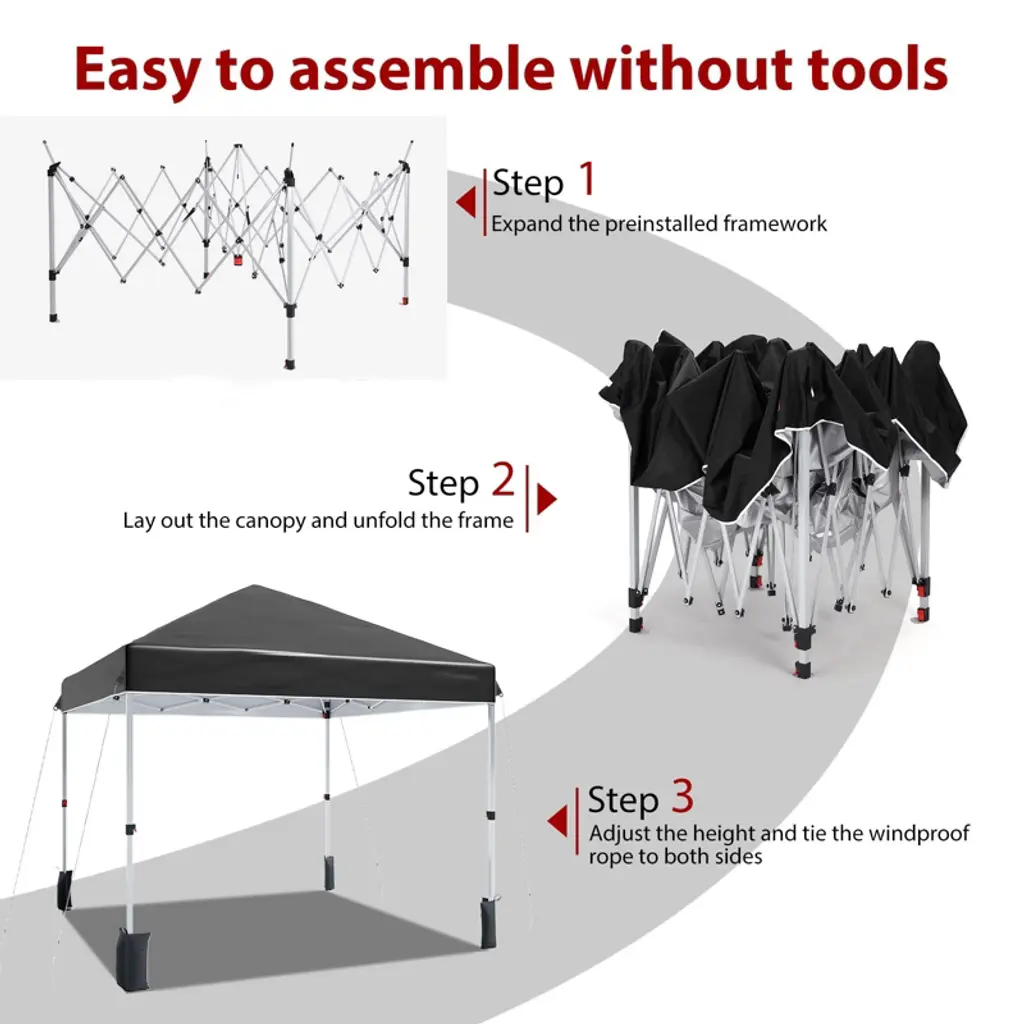 Easy to assemble without tools

Step 1
Expand the preinstalled framework

Step 2
Lay out the canopy and unfold the frame

Step 3
Adjust the height and tie the windproof rope to both sides