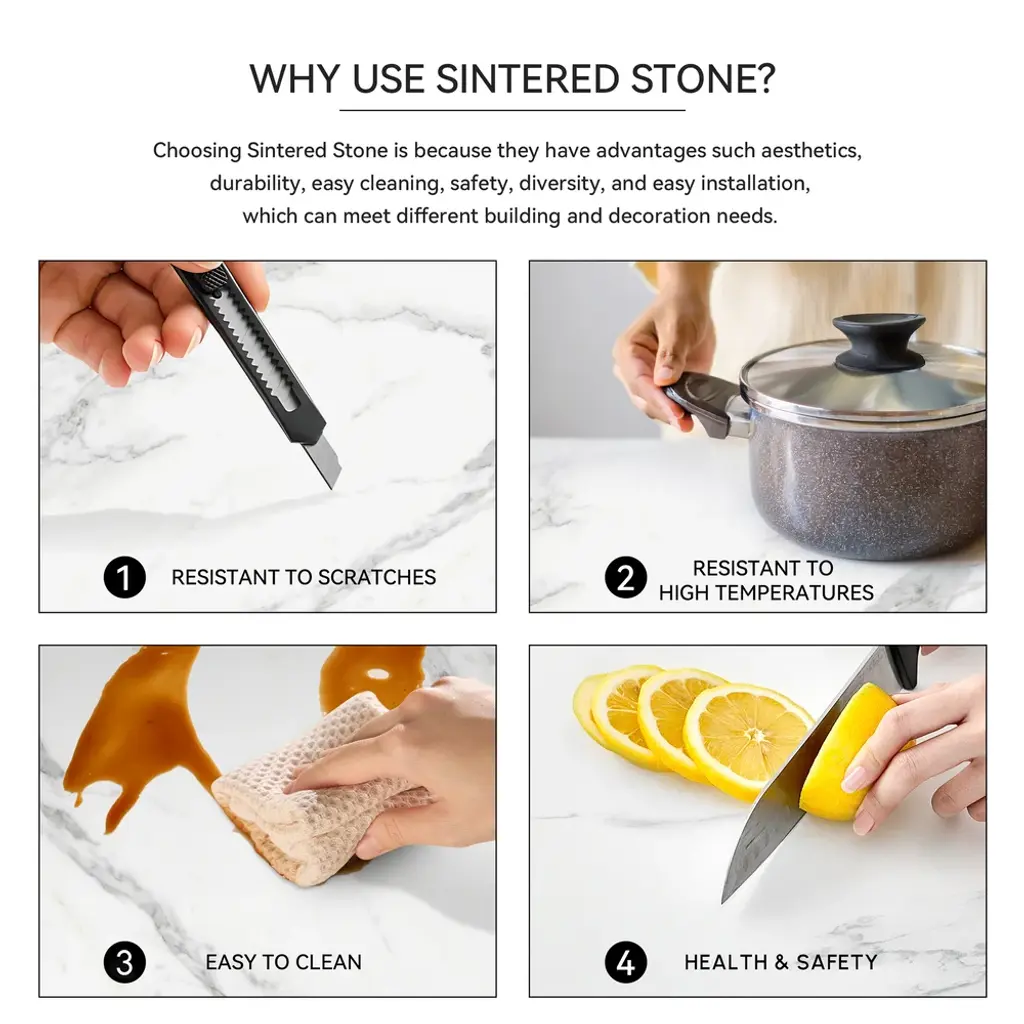 WHY USE SINTERED STONE?

Choosing Sintered Stone is because they have advantages such aesthetics, durability, easy cleaning, safety, diversity, and easy installation, which can meet different building and decoration needs.

1 RESISTANT TO SCRATCHES

2 RESISTANT TO HIGH TEMPERATURES

3 EASY TO CLEAN

4 HEALTH & SAFETY