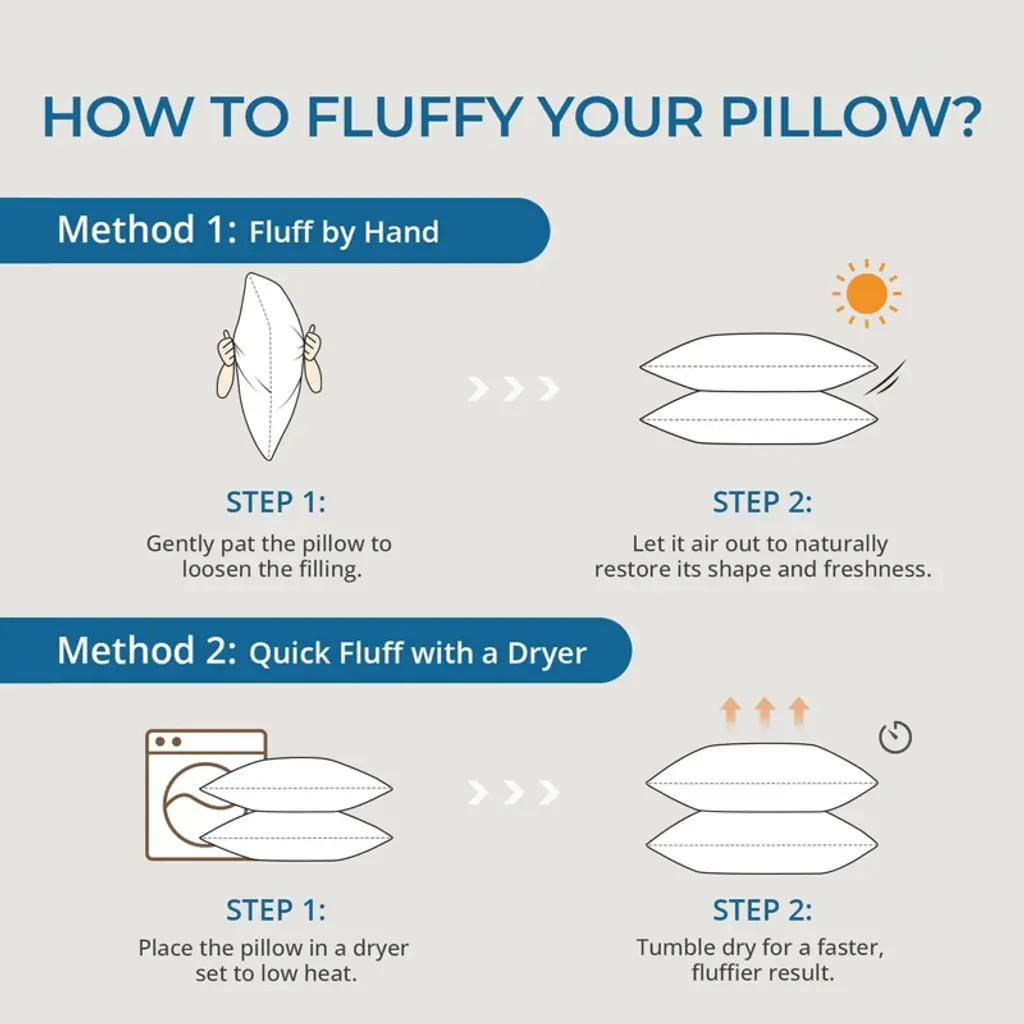 HOW TO FLUFFY YOUR PILLOW?

Method 1: Fluff by Hand

STEP 1:
Gently pat the pillow to loosen the filling.

STEP 2:
Let it air out to naturally restore its shape and freshness.

Method 2: Quick Fluff with a Dryer

STEP 1:
Place the pillow in a dryer set to low heat.

STEP 2:
Tumble dry for a faster, fluffier result.