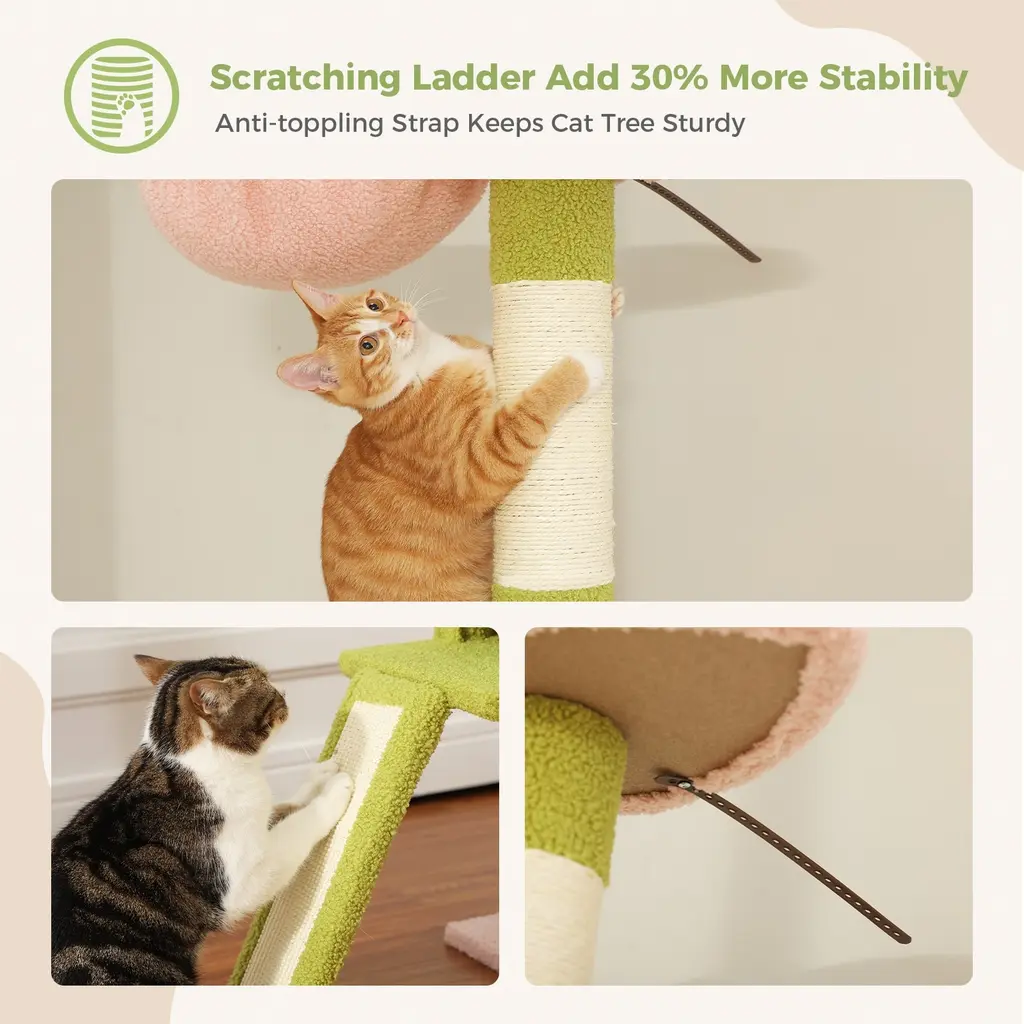 Scratching Ladder Add 30% More Stability

Anti-toppling Strap Keeps Cat Tree Sturdy