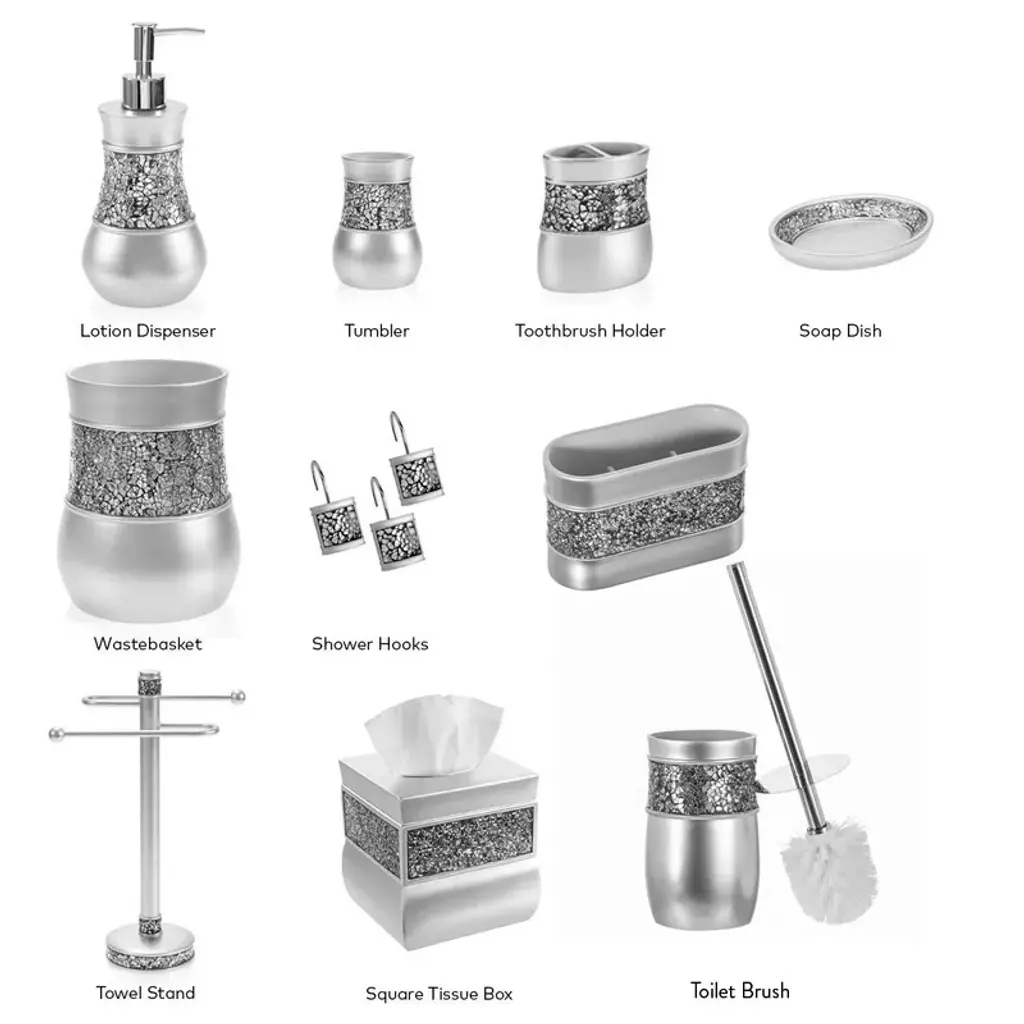 Lotion Dispenser

Tumbler

Toothbrush Holder

Soap Dish

Wastebasket

Shower Hooks

Towel Stand

Square Tissue Box

Toilet Brush