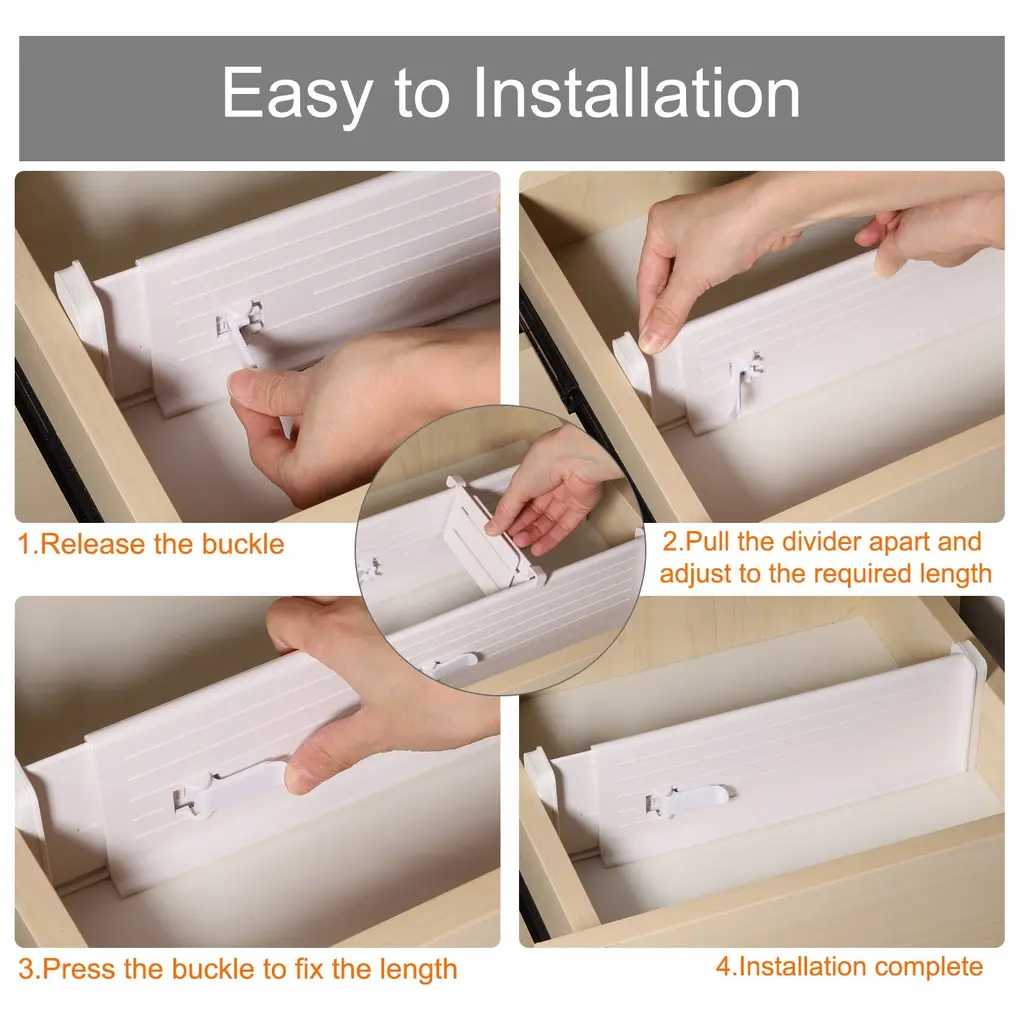 Easy to Installation

1.Release the buckle

2.Pull the divider apart and adjust to the required length

3.Press the buckle to fix the length

4.Installation complete