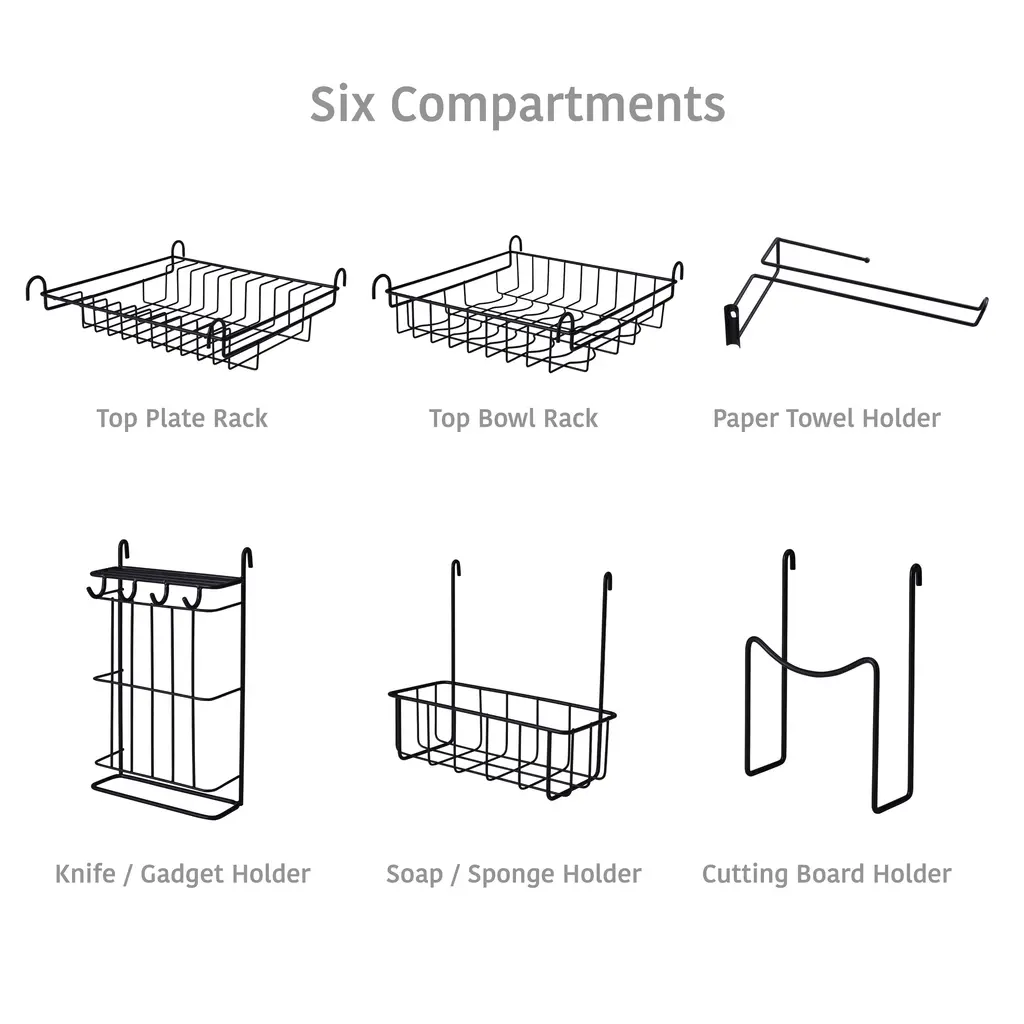 Six Compartments

Top Plate Rack

Top Bowl Rack

Paper Towel Holder

Knife / Gadget Holder

Soap / Sponge Holder

Cutting Board Holder