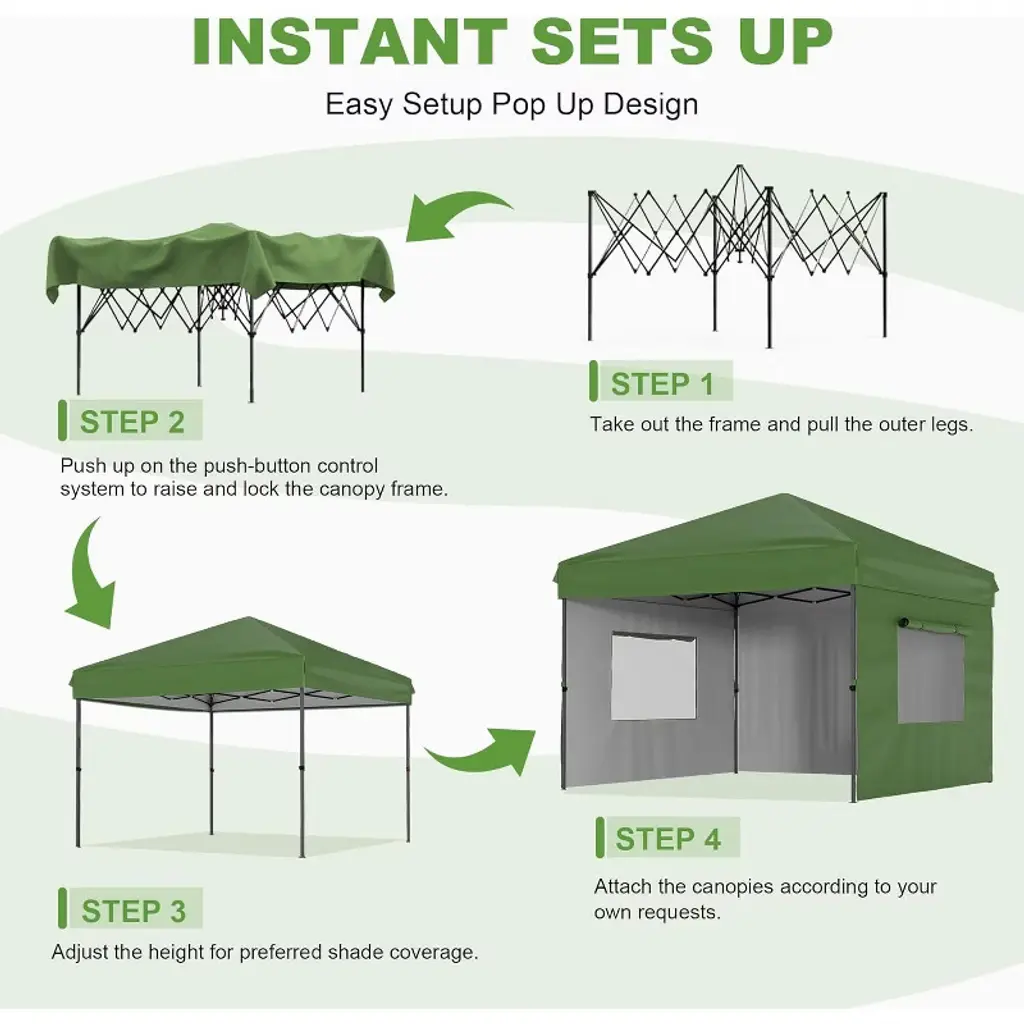 INSTANT SETS UP

Easy Setup Pop Up Design

STEP 1

Take out the frame and pull the outer legs.

STEP 2

Push up on the push-button control system to raise and lock the canopy frame.

STEP 3

Adjust the height for preferred shade coverage.

STEP 4

Attach the canopies according to your own requests.