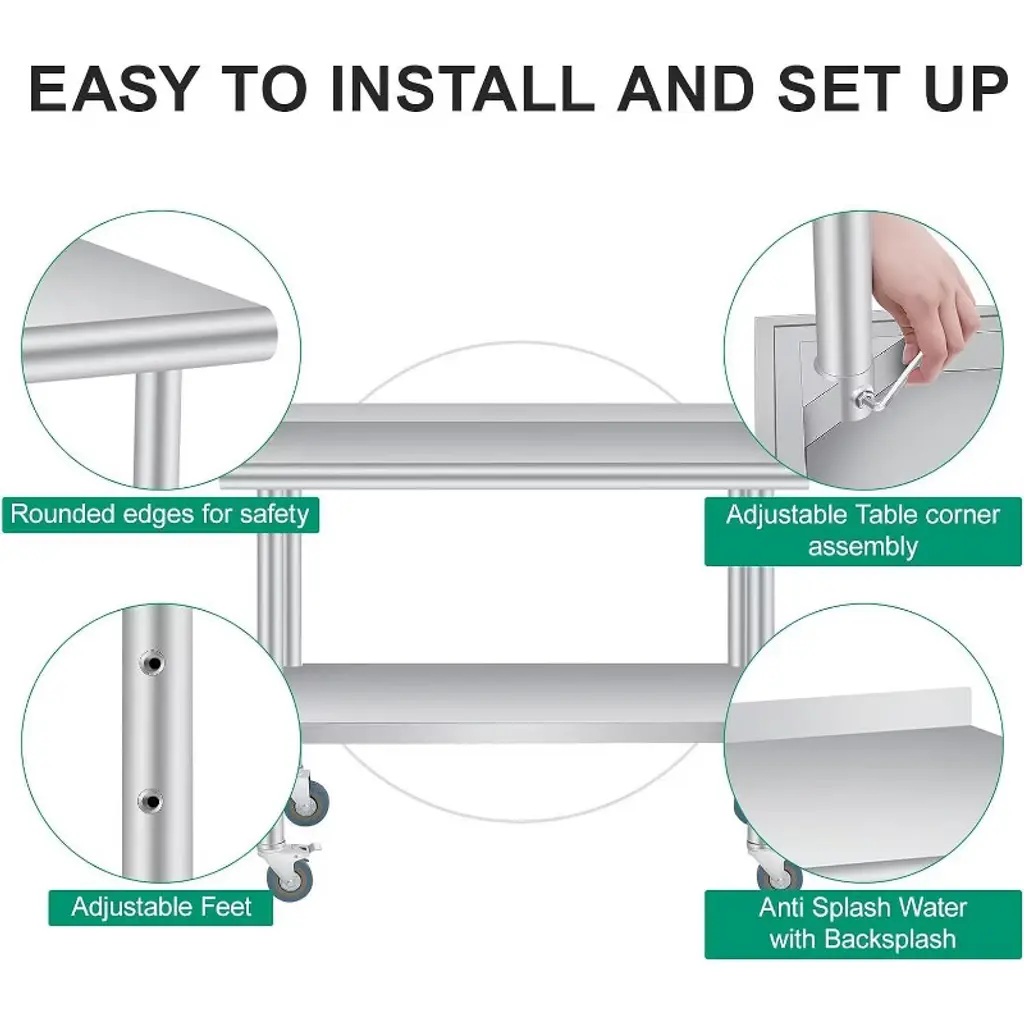 EASY TO INSTALL AND SET UP

Rounded edges for safety

Adjustable Table corner assembly

Adjustable Feet

Anti Splash Water with Backsplash