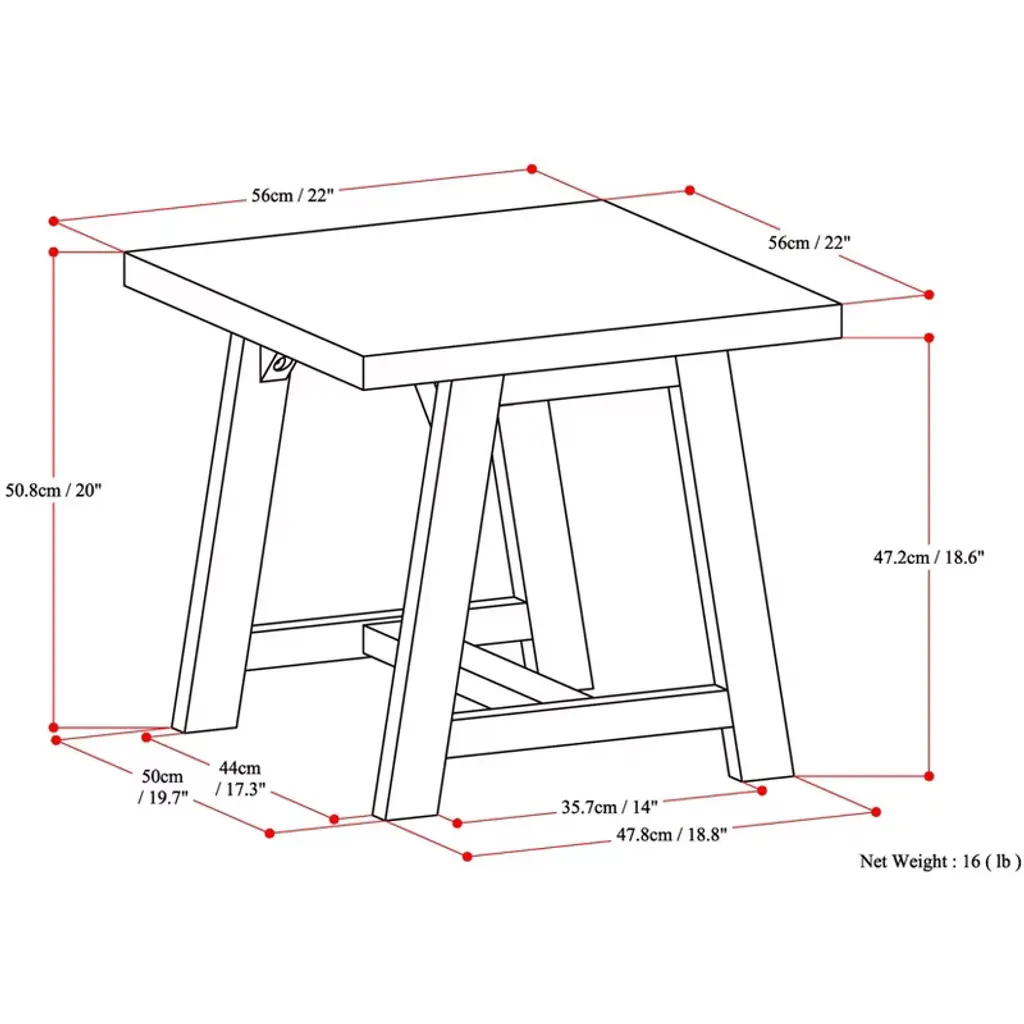 56cm / 22"

56cm / 22"

50.8cm / 20"

47.2cm / 18.6"

50cm / 19.7"

44cm / 17.3"

35.7cm / 14"

47.8cm / 18.8"

Net Weight : 16 ( lb )