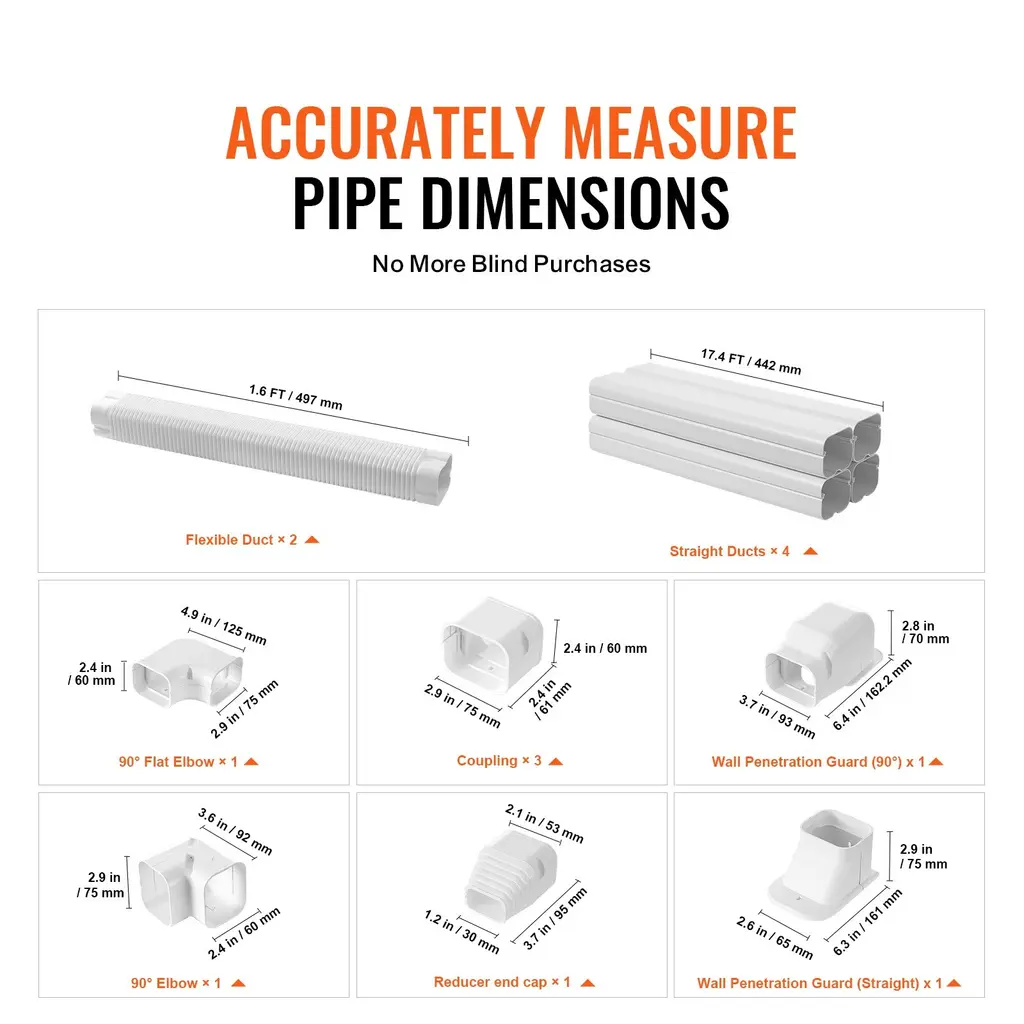 ACCURATELY MEASURE
PIPE DIMENSIONS

No More Blind Purchases

1.6 FT / 497 mm

Flexible Duct × 2

17.4 FT / 442 mm

Straight Ducts × 4

4.9 in / 125 mm
2.4 in / 60 mm
2.9 in / 75 mm

90° Flat Elbow × 1

2.4 in / 60 mm
2.9 in / 75 mm
2.4 in / 61 mm

Coupling × 3

2.8 in / 70 mm
3.7 in / 93 mm
6.4 in / 162.2 mm

Wall Penetration Guard (90°) x 1

3.6 in / 92 mm
2.9 in / 75 mm
2.4 in / 60 mm

90° Elbow × 1

2.1 in / 53 mm
1.2 in / 30 mm
3.7 in / 95 mm

Reducer end cap × 1

2.9 in / 75 mm
2.6 in / 65 mm
6.3 in / 161 mm

Wall Penetration Guard (Straight) x 1