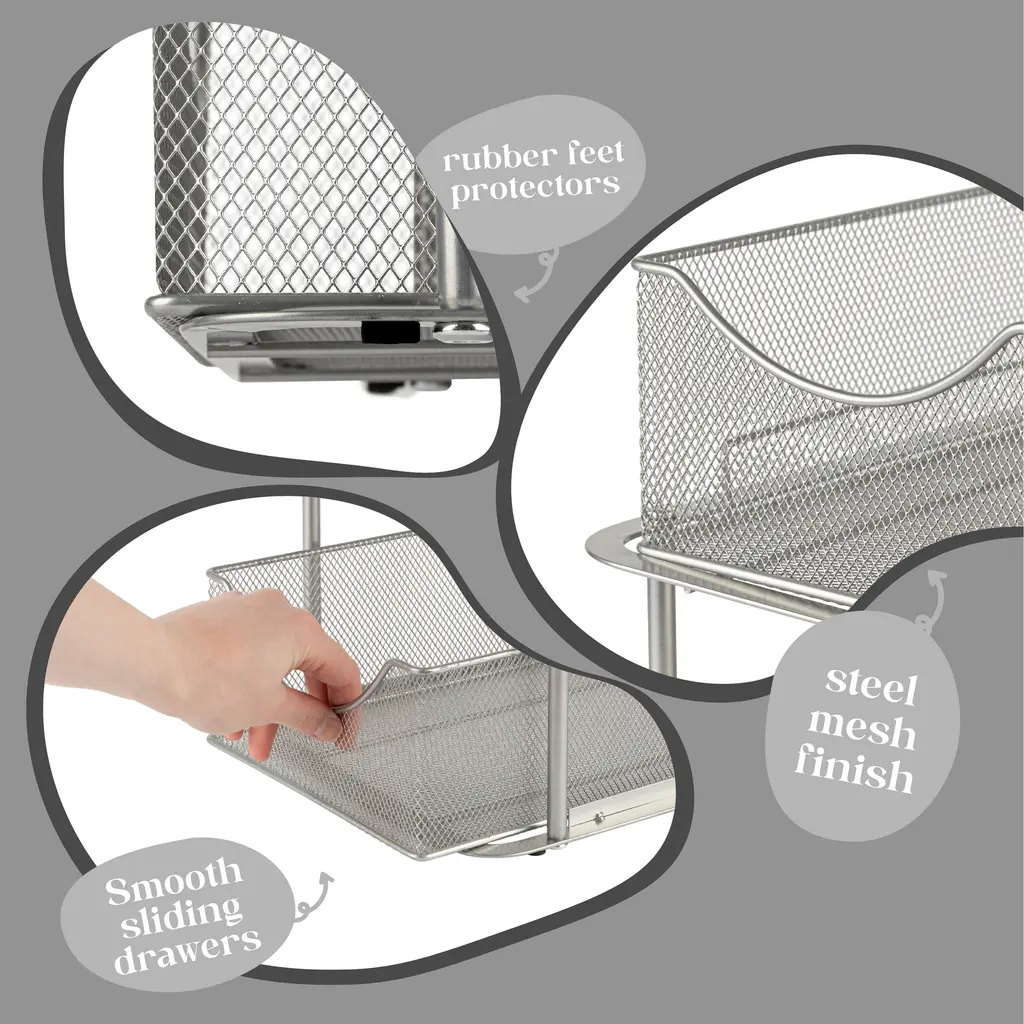 rubber feet protectors

steel mesh finish

Smooth sliding drawers