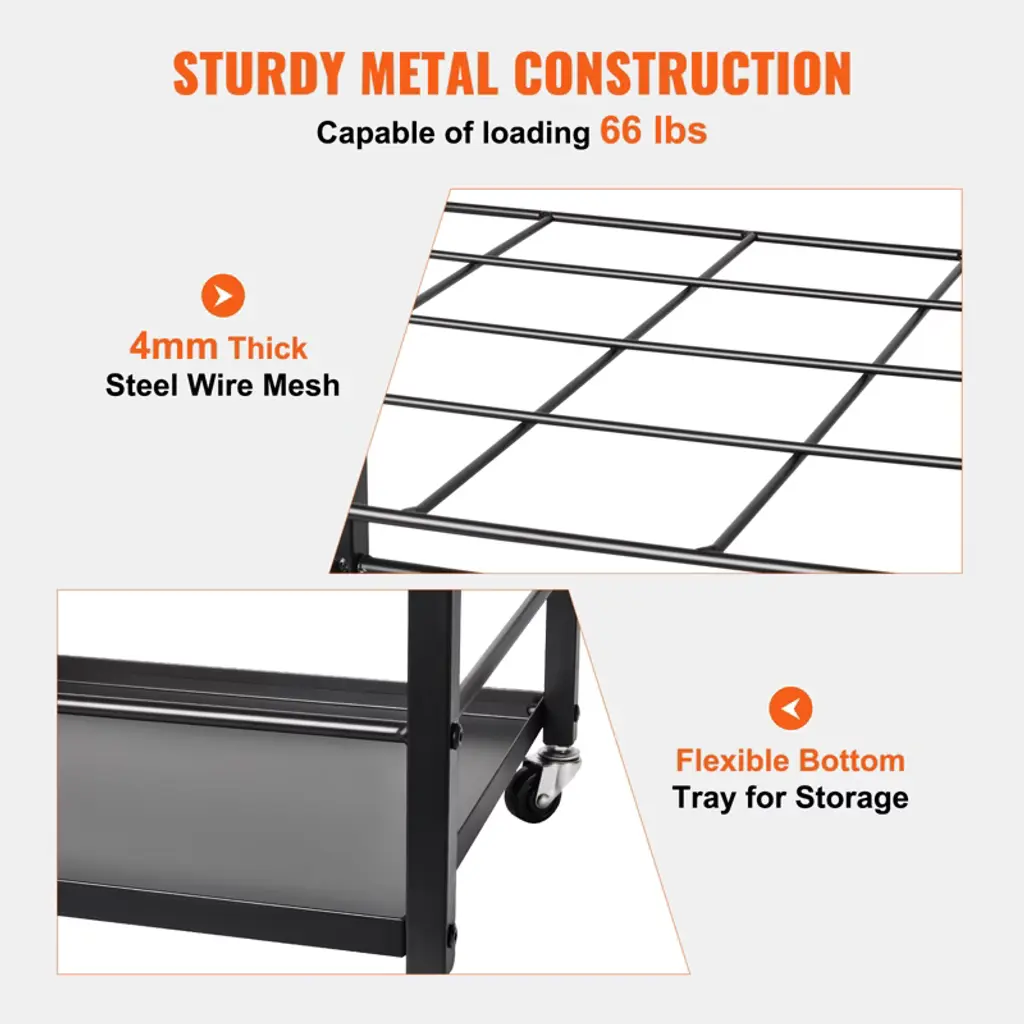 STURDY METAL CONSTRUCTION
Capable of loading 66 lbs

4mm Thick
Steel Wire Mesh

Flexible Bottom
Tray for Storage