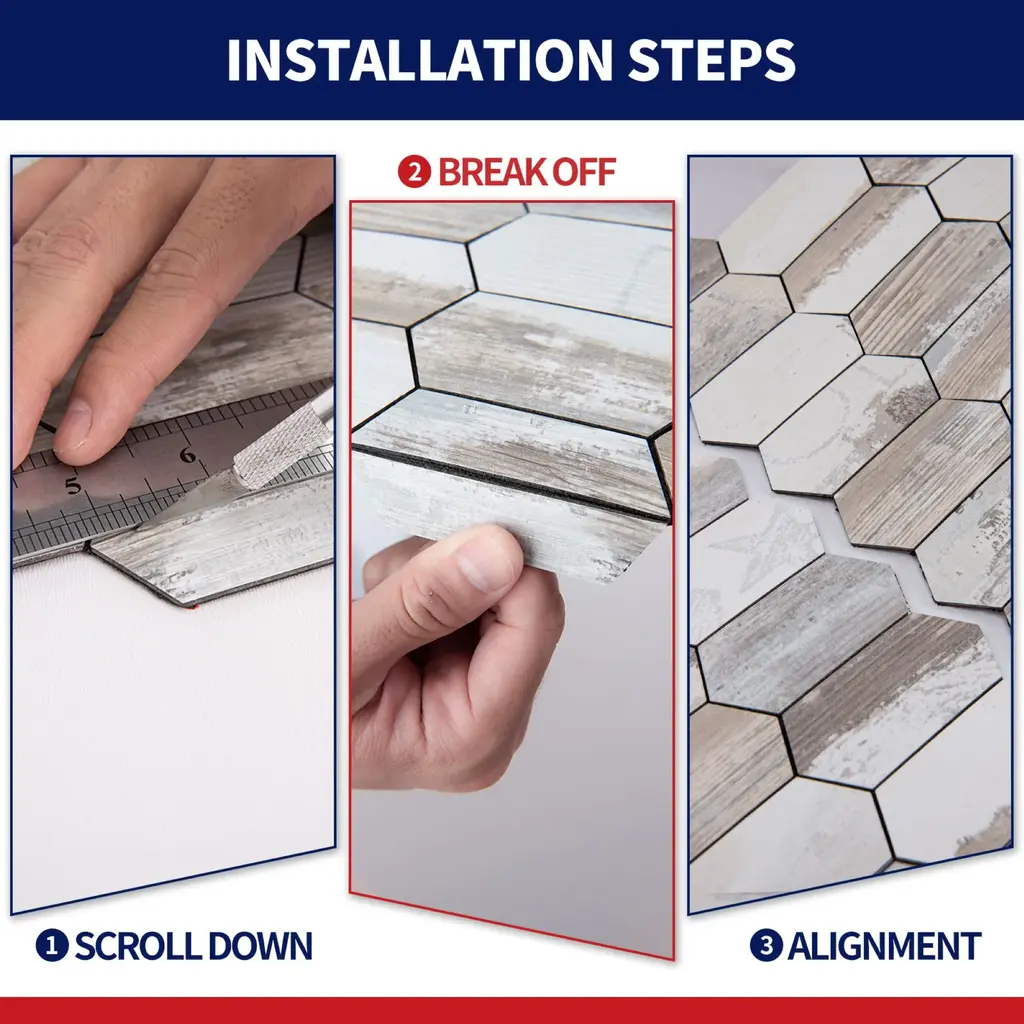 INSTALLATION STEPS

2 BREAK OFF

5

6

1 SCROLL DOWN

3 ALIGNMENT