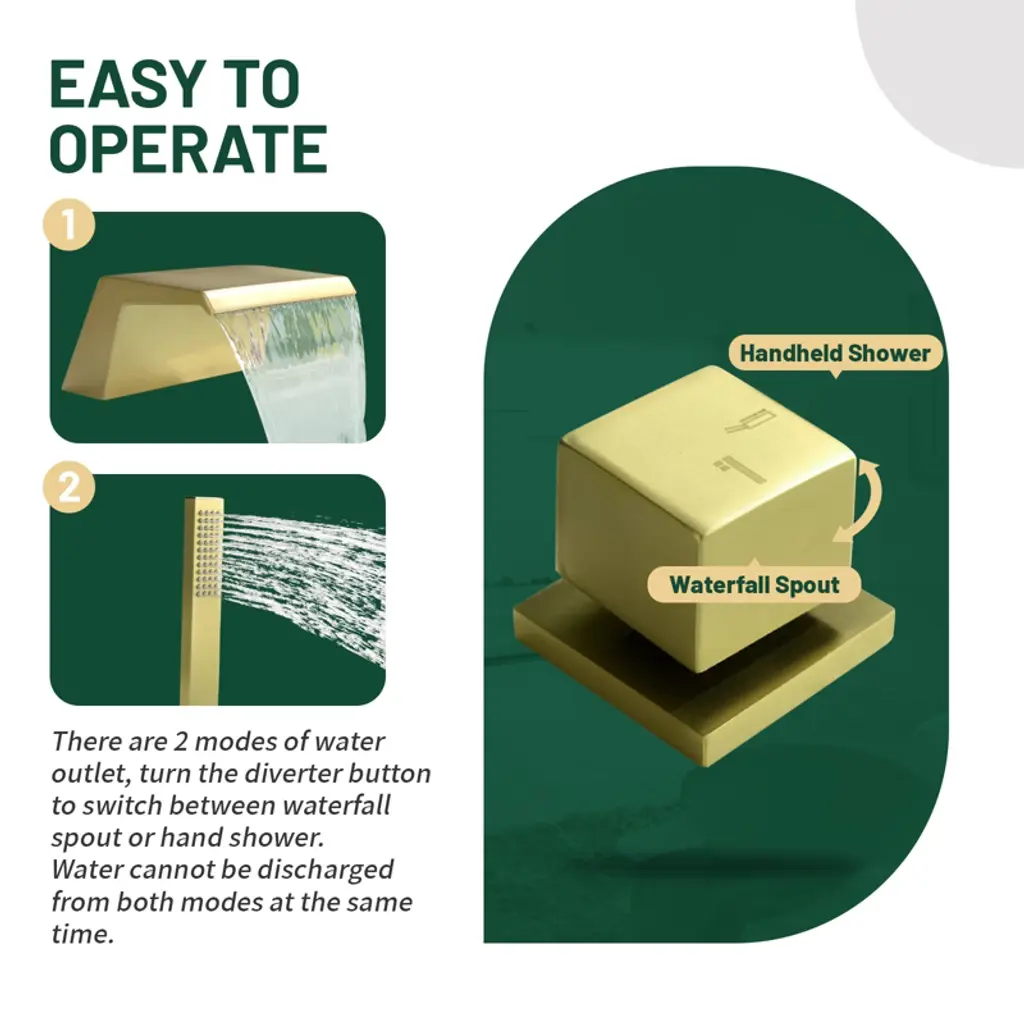 EASY TO OPERATE

1

2

There are 2 modes of water outlet, turn the diverter button to switch between waterfall spout or hand shower.
Water cannot be discharged from both modes at the same time.

Handheld Shower

Waterfall Spout